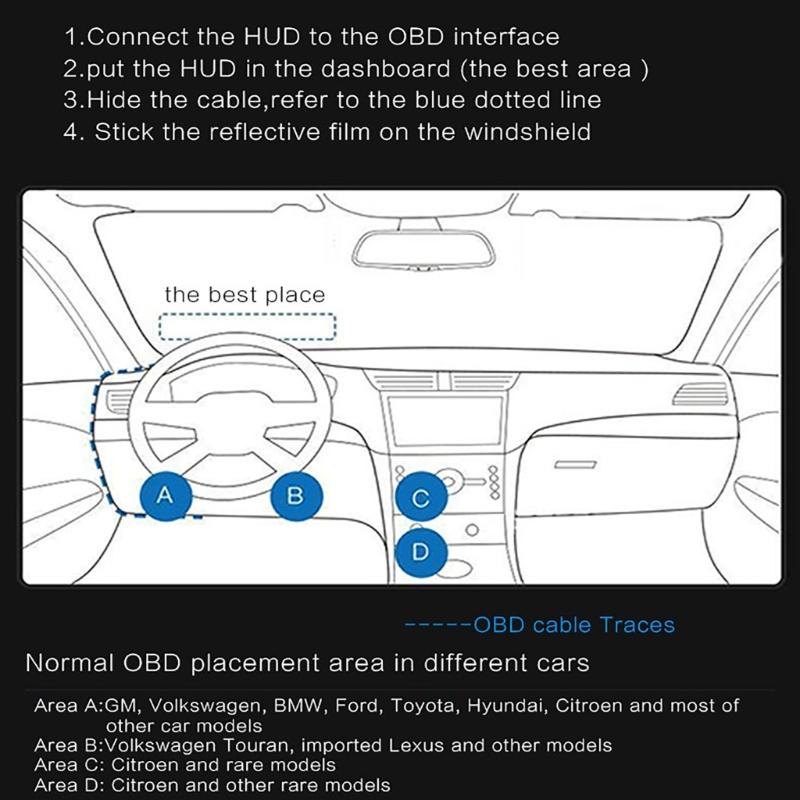 1.Connect the HUD to the OBD interface
2.put the HUD in the dashboard (the best area )
3.Hide the cable,refer to the blue dotted line
4. Stick the reflective film on the windshield

the best place

A

B

C

D

-----OBD cable Traces

Normal OBD placement area in different cars

Area A:GM, Volkswagen, BMW, Ford, Toyota, Hyundai, Citroen and most of other car models
Area B:Volkswagen Touran, imported Lexus and other models
Area C: Citroen and rare models
Area D: Citroen and other rare models