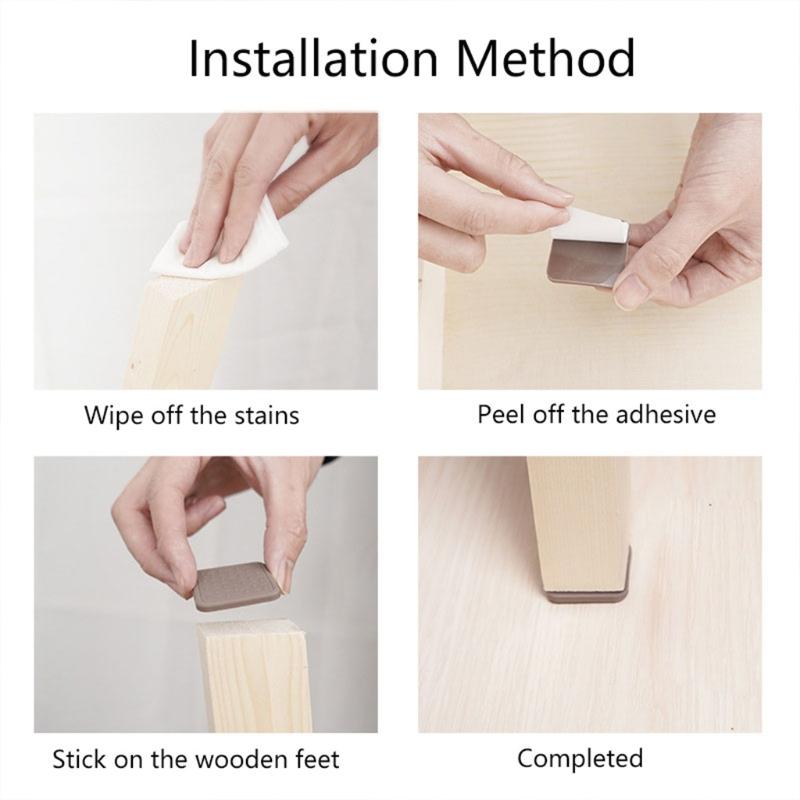 Installation Method

Wipe off the stains

Peel off the adhesive

Stick on the wooden feet

Completed