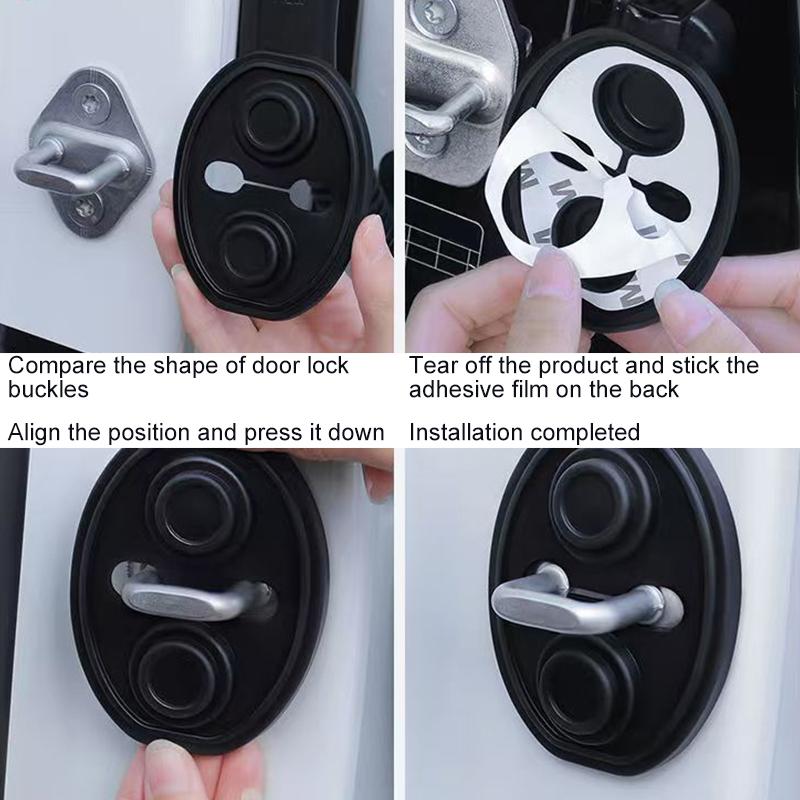 Compare the shape of door lock buckles

Tear off the product and stick the adhesive film on the back

Align the position and press it down

Installation completed