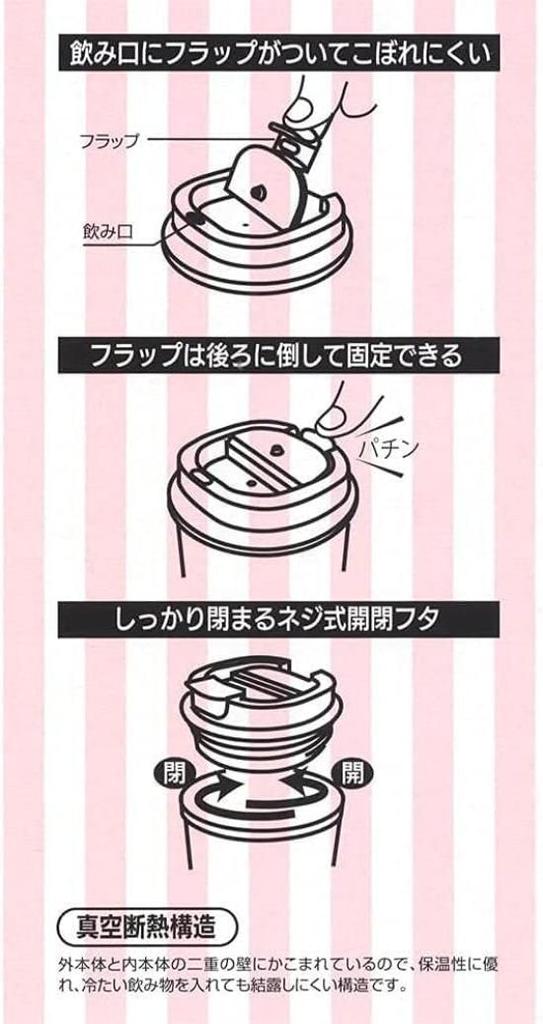 飲み口にフラップがついてこぼれにくい

フラップ

飲み口

フラップは後ろに倒して固定できる

パチン

しっかり閉まるネジ式開閉フタ

閉

開

真空断熱構造

外本体と内本体の二重の壁にかこまれているので、保温性に優れ、冷たい飲み物を入れても結露しにくい構造です。