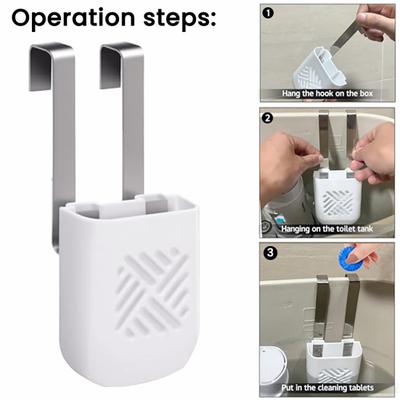 Operation steps:

1
Hang the hook on the box

2
Hanging on the toilet tank

3
Put in the cleaning tablets