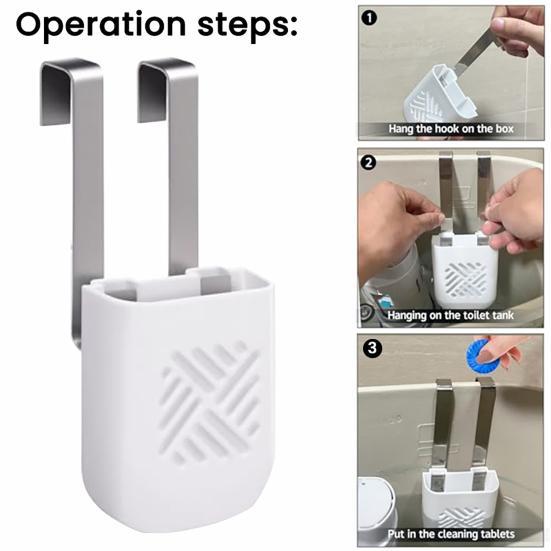 Operation steps:

1
Hang the hook on the box

2
Hanging on the toilet tank

3
Put in the cleaning tablets