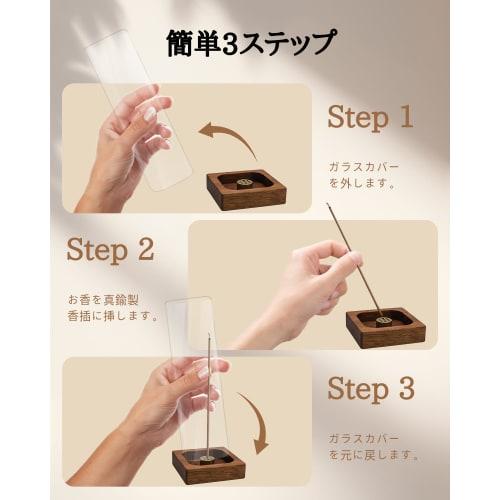 簡単3ステップ

Step 1

ガラスカバーを外します。

Step 2

お香を真鍮製香插に挿します。

Step 3

ガラスカバーを元に戻します。