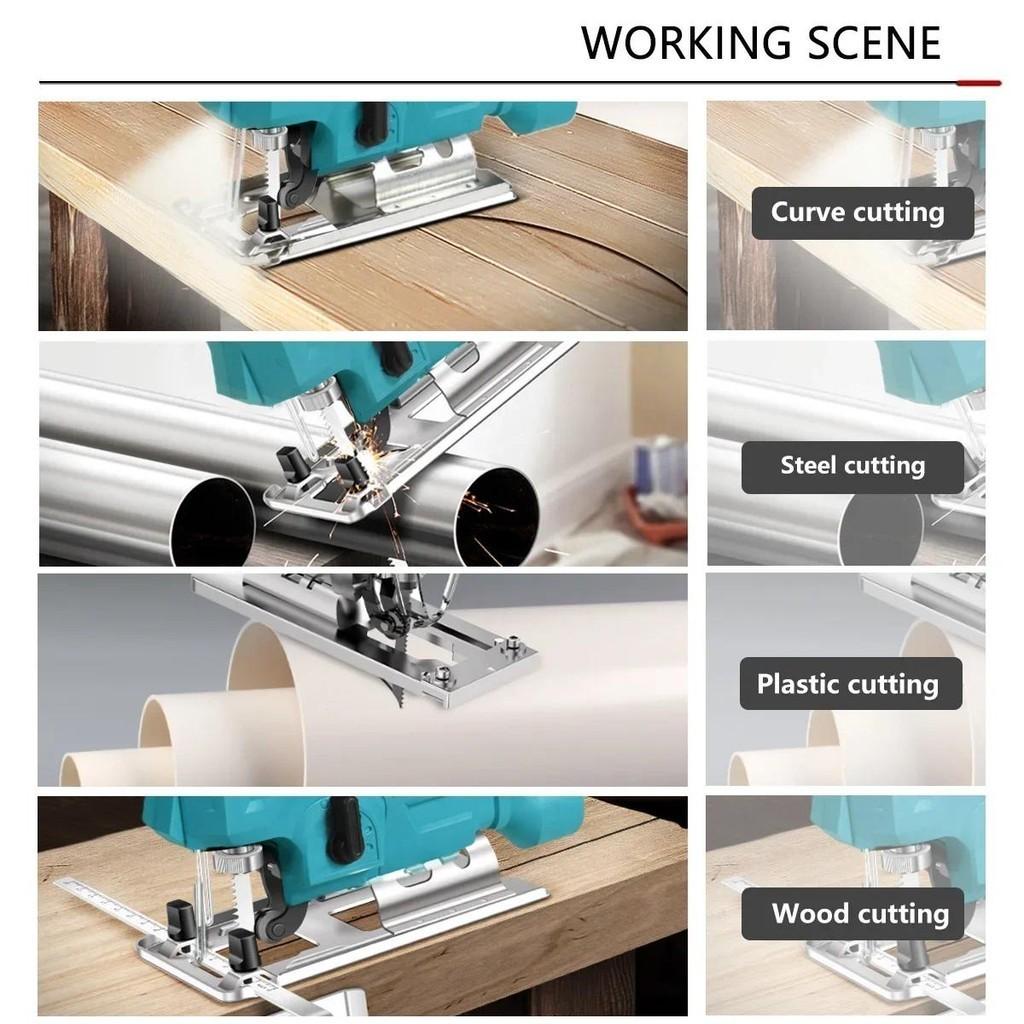 WORKING SCENE

Curve cutting

Steel cutting

Plastic cutting

Wood cutting