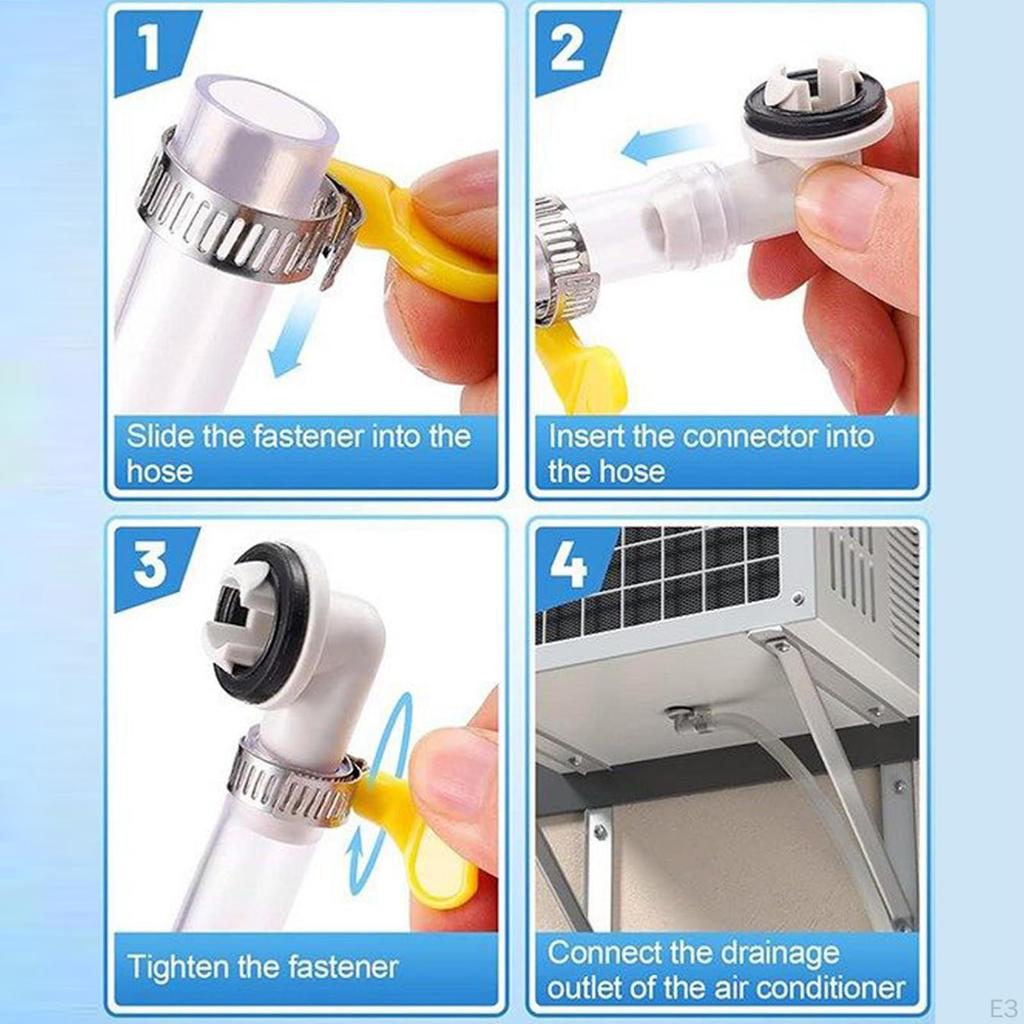 1

Slide the fastener into the hose

2

Insert the connector into the hose

3

Tighten the fastener

4

Connect the drainage outlet of the air conditioner

E3