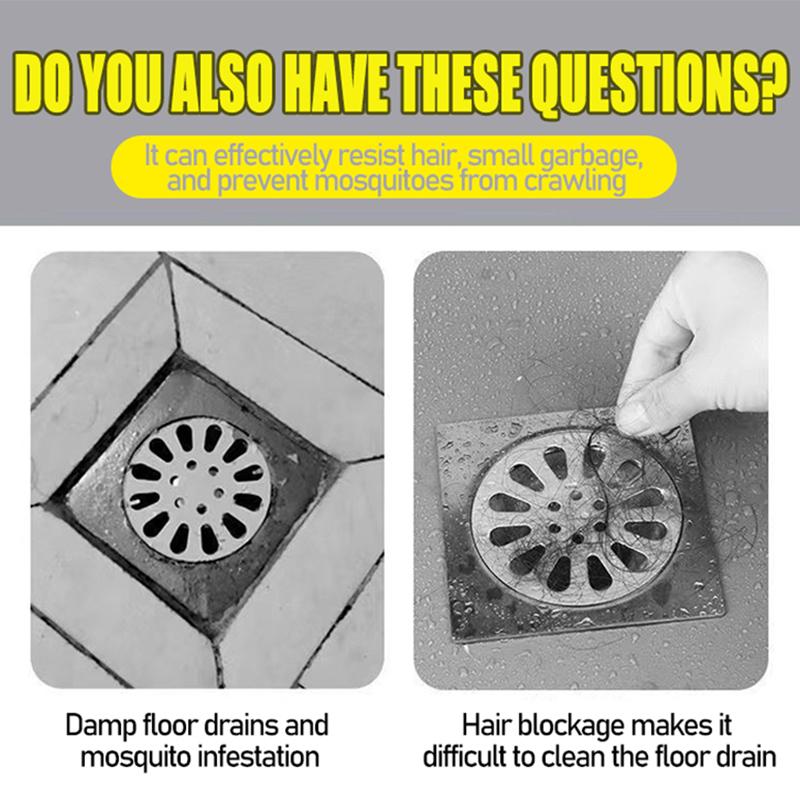 DO YOU ALSO HAVE THESE QUESTIONS?

It can effectively resist hair, small garbage, and prevent mosquitoes from crawling

Damp floor drains and mosquito infestation

Hair blockage makes it difficult to clean the floor drain