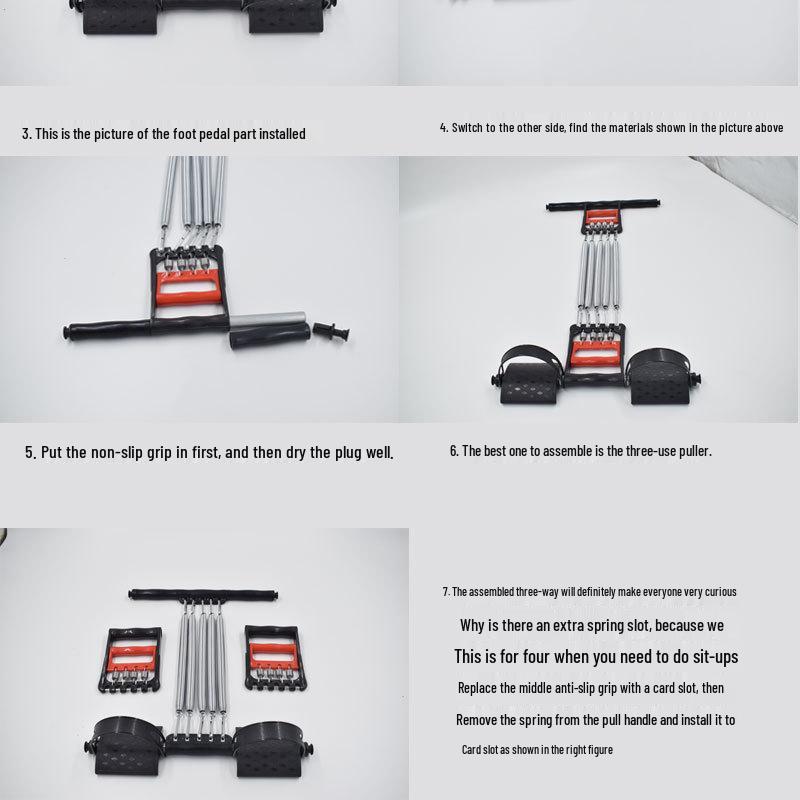 3. This is the picture of the foot pedal part installed

4. Switch to the other side, find the materials shown in the picture above

5. Put the non-slip grip in first, and then dry the plug well.

6. The best one to assemble is the three-use puller.

7. The assembled three-way will definitely make everyone very curious

Why is there an extra spring slot, because we

This is for four when you need to do sit-ups

Replace the middle anti-slip grip with a card slot, then

Remove the spring from the pull handle and install it to

Card slot as shown in the right figure