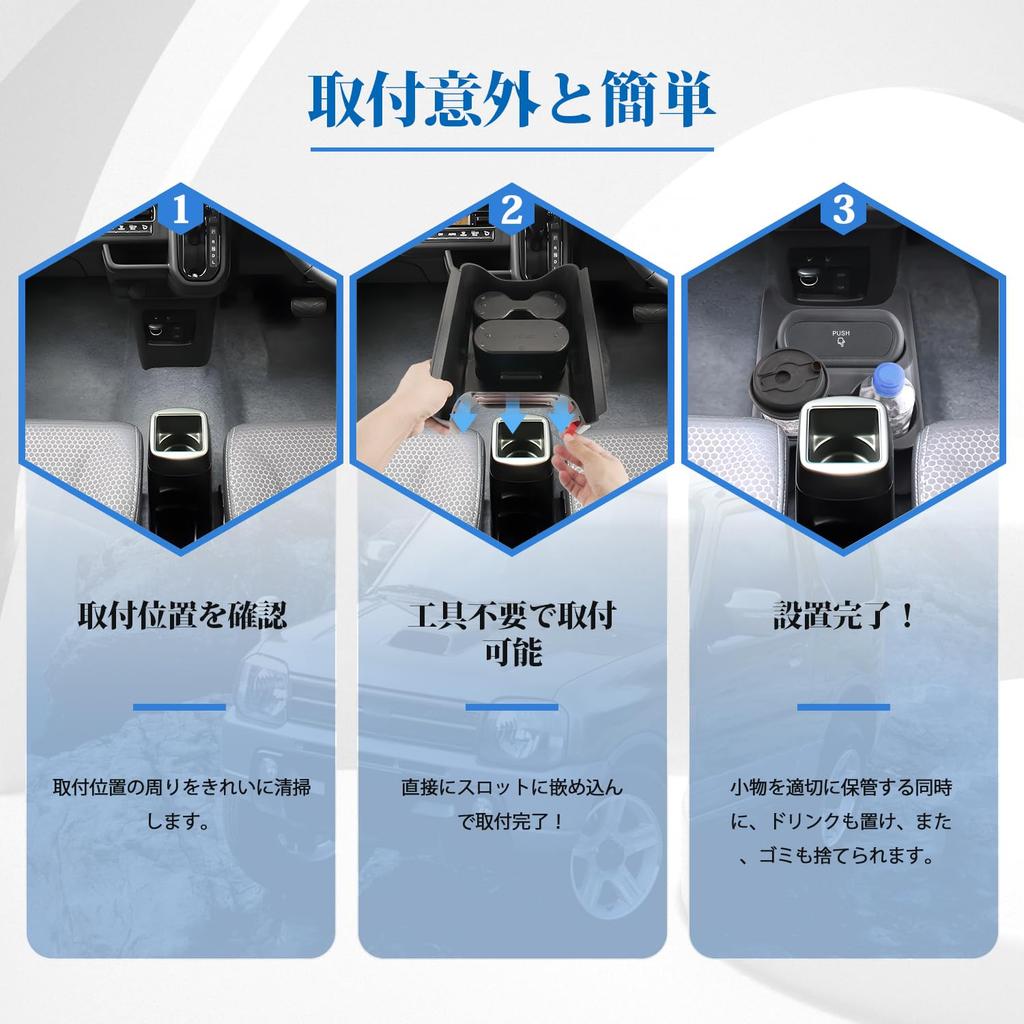 取付意外と簡単

1

取付位置を確認

取付位置の周りをきれいに清掃します。

2

工具不要で取付可能

直接にスロットに嵌め込んで取付完了！

3

PUSH

設置完了！

小物を適切に保管する同時に、ドリンクも置け、また、ゴミも捨てられます。