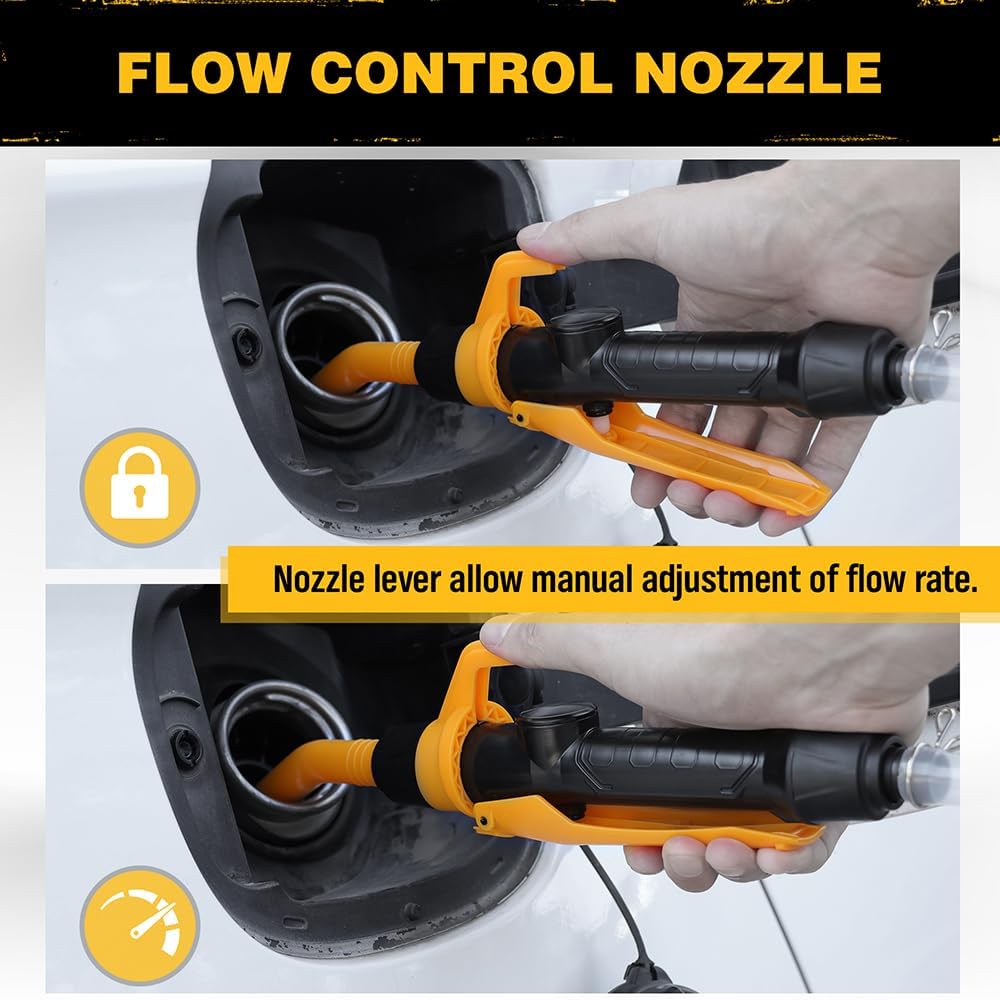 FLOW CONTROL NOZZLE

Nozzle lever allow manual adjustment of flow rate.