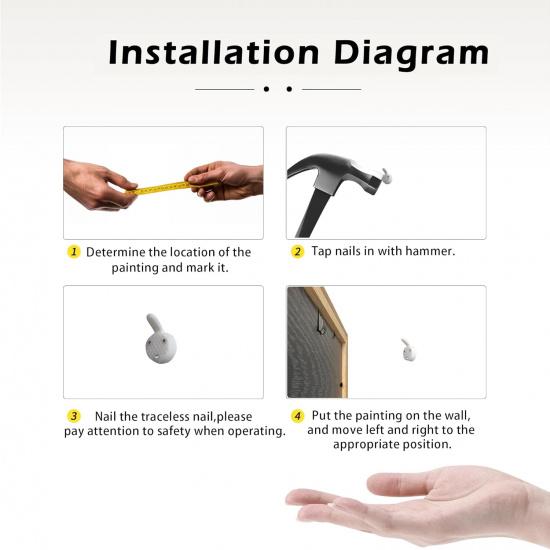 Installation Diagram

1 Determine the location of the painting and mark it.

2 Tap nails in with hammer.

3 Nail the traceless nail,please pay attention to safety when operating.

4 Put the painting on the wall, and move left and right to the appropriate position.