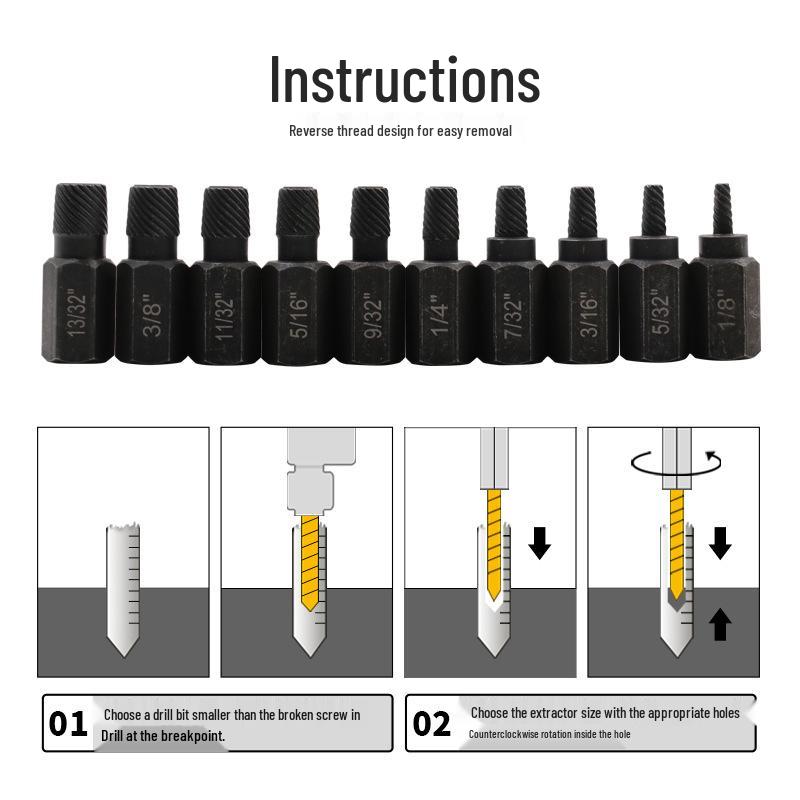 Instructions

Reverse thread design for easy removal

13/32"
3/8"
11/32"
5/16"
9/32"
1/4"
7/32"
3/16"
5/32"
1/8"

01 Choose a drill bit smaller than the broken screw in Drill at the breakpoint.

02 Choose the extractor size with the appropriate holes Counterclockwise rotation inside the hole