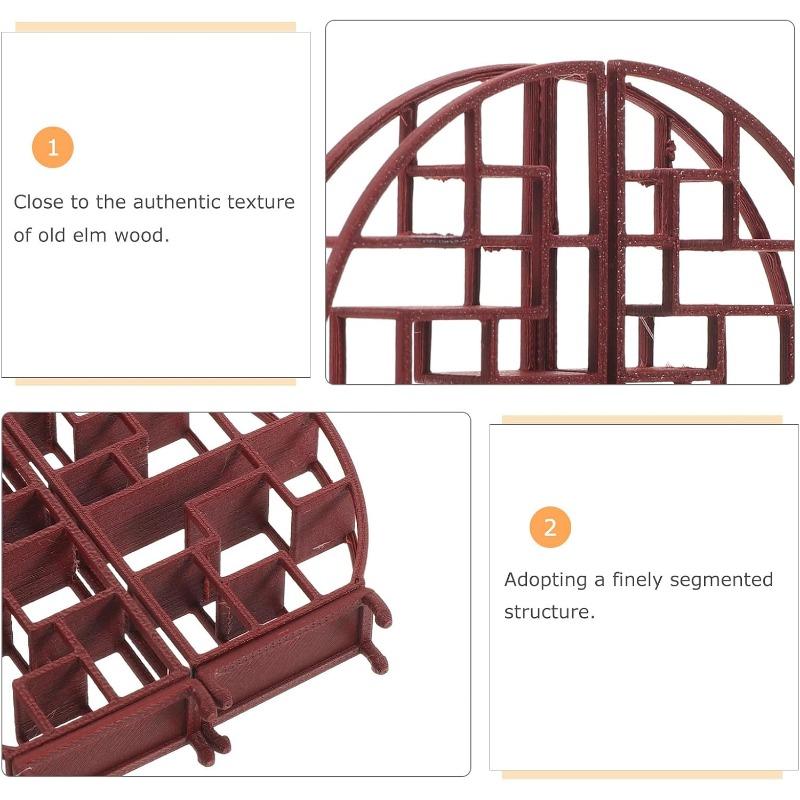 1

Close to the authentic texture of old elm wood.

2

Adopting a finely segmented structure.