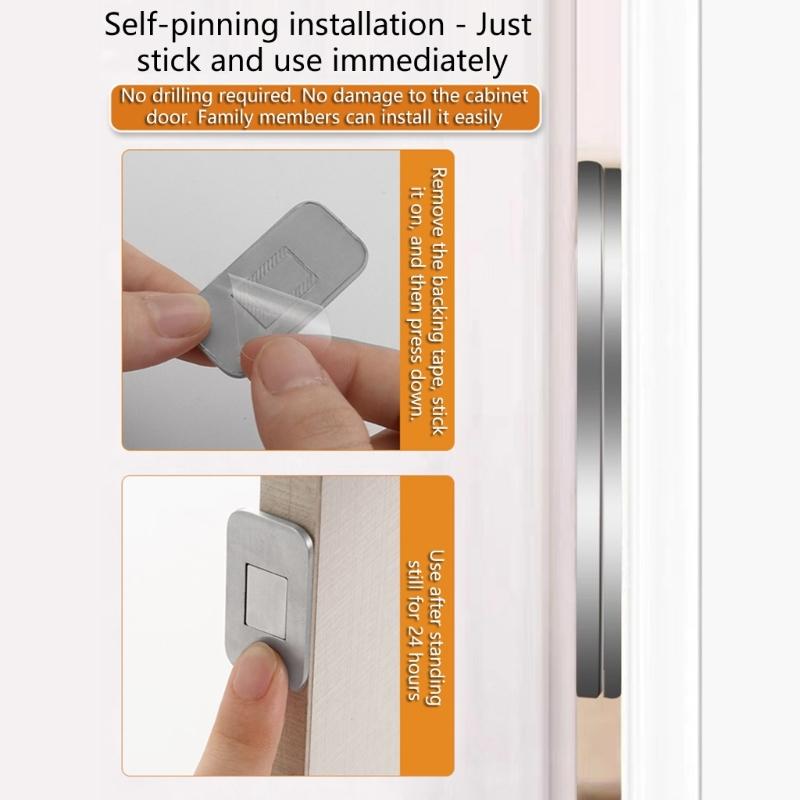 Self-pinning installation - Just stick and use immediately

No drilling required. No damage to the cabinet door. Family members can install it easily

Remove the backing tape, stick it on, and then press down.

Use after standing still for 24 hours