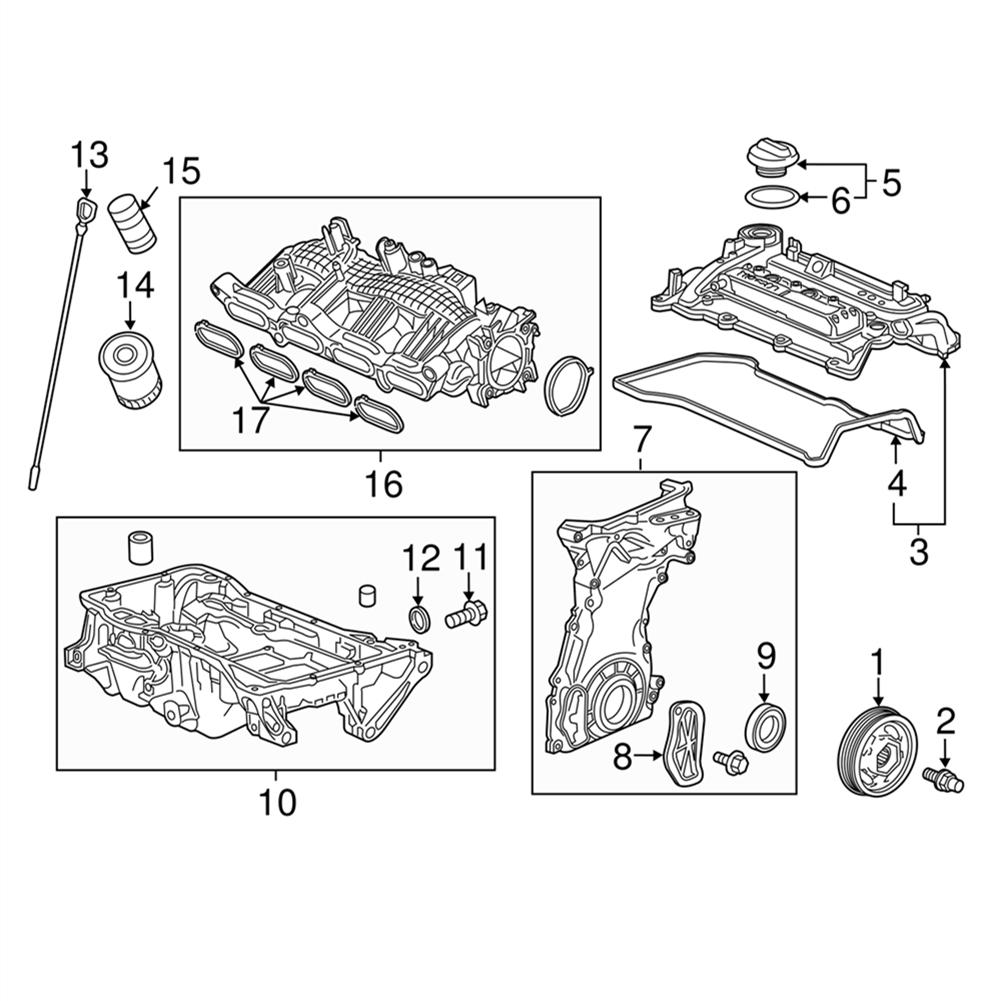 13
15
14
17
16
5
6
4
3
7
12 11
10
9
8
1
2