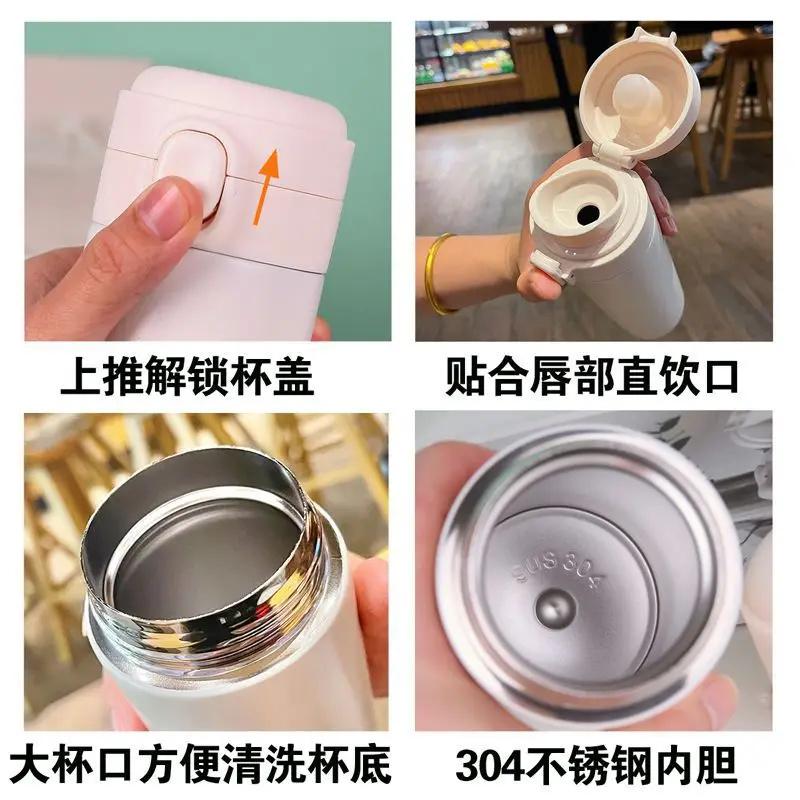 上推解锁杯盖

贴合唇部直饮口

大杯口方便清洗杯底

SUS 304

304不锈钢内胆