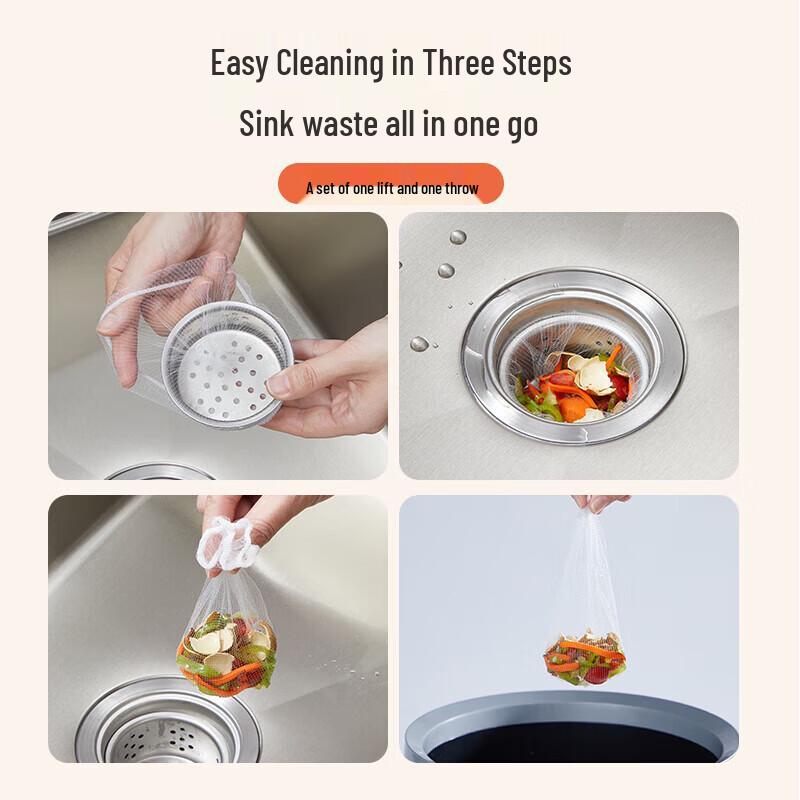 Easy Cleaning in Three Steps

Sink waste all in one go

A set of one lift and one throw