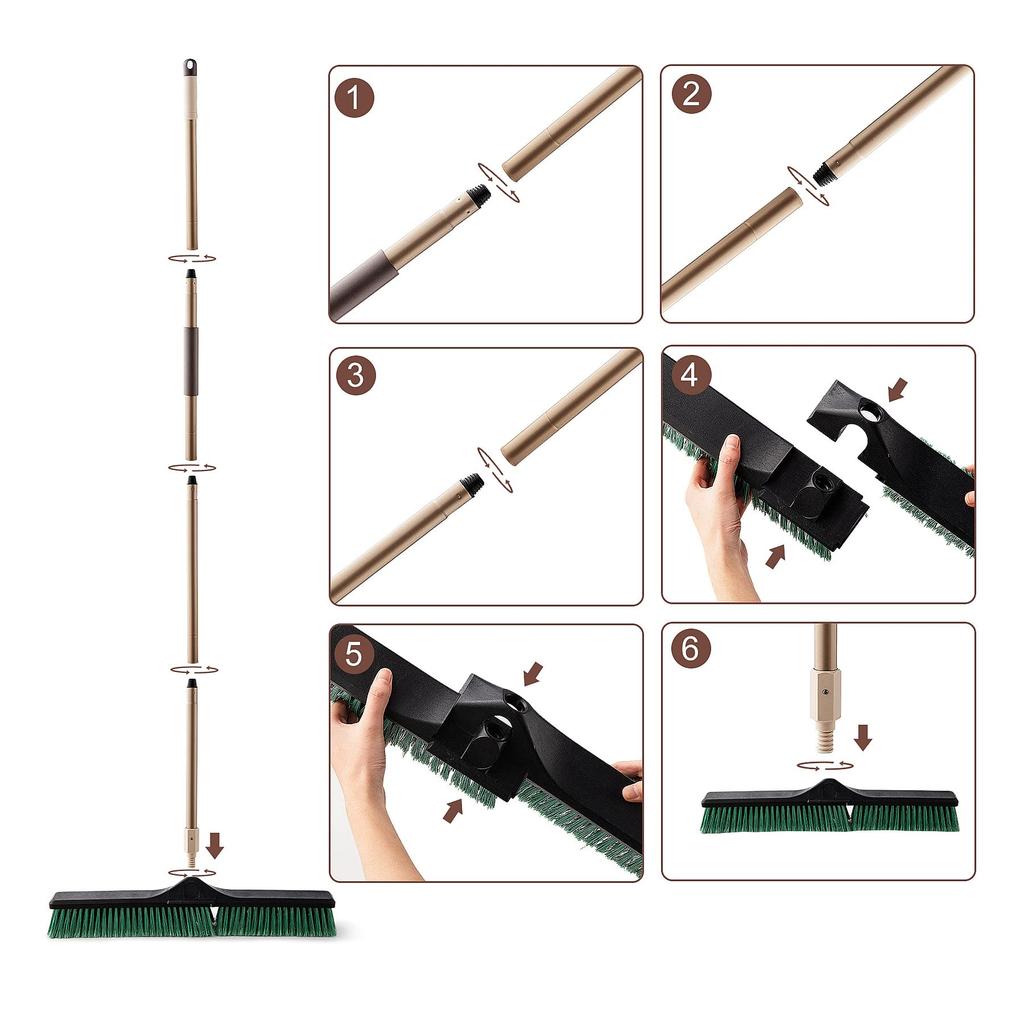 1

2

3

4

5

6