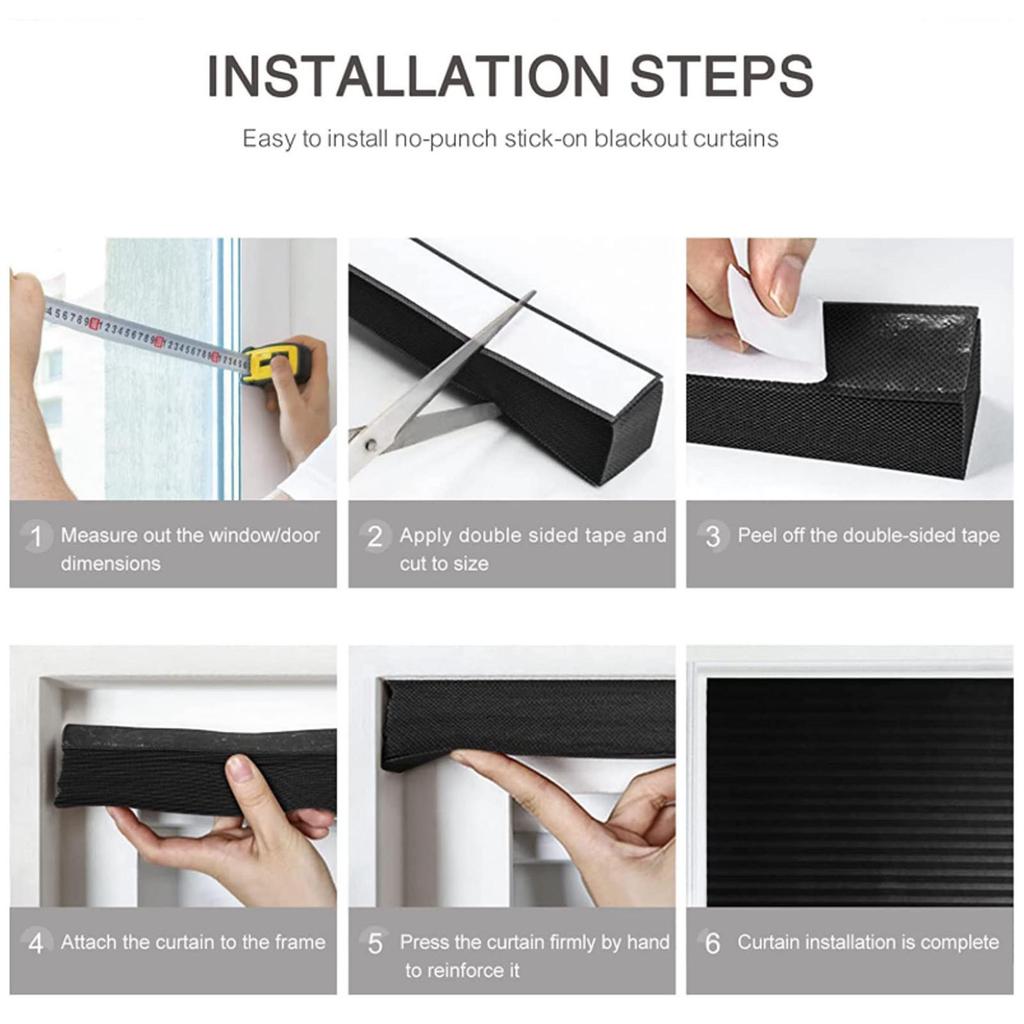 INSTALLATION STEPS

Easy to install no-punch stick-on blackout curtains

1 Measure out the window/door dimensions

2 Apply double sided tape and cut to size

3 Peel off the double-sided tape

4 Attach the curtain to the frame

5 Press the curtain firmly by hand to reinforce it

6 Curtain installation is complete