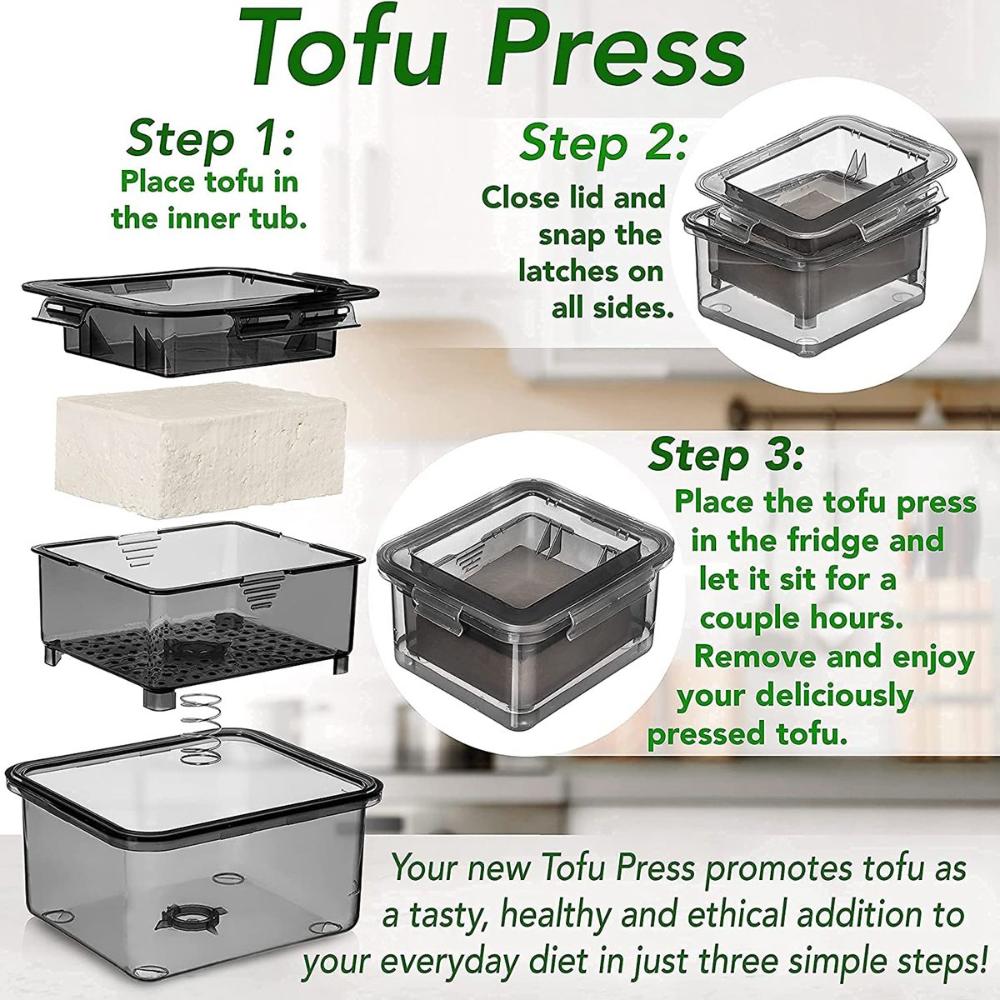 Tofu Press

Step 1:
Place tofu in the inner tub.

Step 2:
Close lid and snap the latches on all sides.

Step 3:
Place the tofu press in the fridge and let it sit for a couple hours. Remove and enjoy your deliciously pressed tofu.

Your new Tofu Press promotes tofu as a tasty, healthy and ethical addition to your everyday diet in just three simple steps!