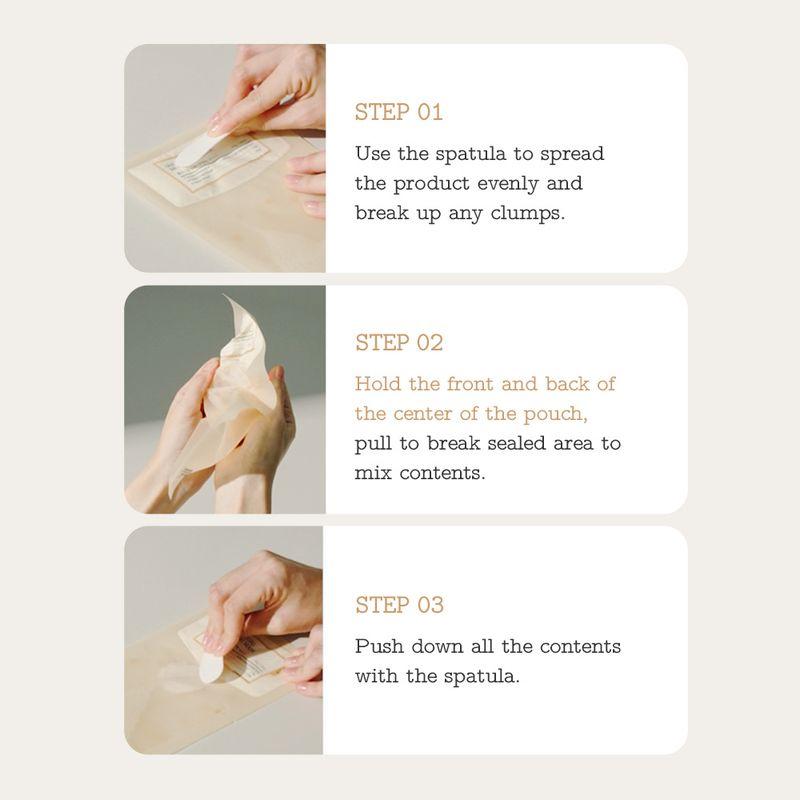 STEP 01

Use the spatula to spread the product evenly and break up any clumps.

STEP 02

Hold the front and back of the center of the pouch, pull to break sealed area to mix contents.

STEP 03

Push down all the contents with the spatula.