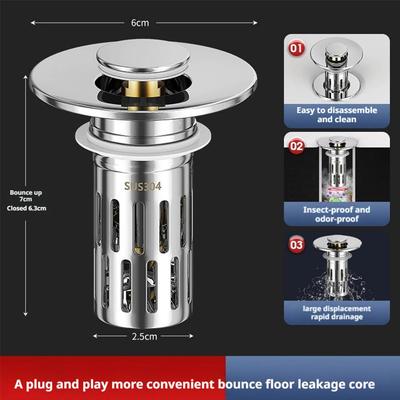 6cm

Bounce up
7cm
Closed 6.3cm

SUS304

2.5cm

01
Easy to disassemble and clean

02
Insect-proof and odor-proof

03
large displacement rapid drainage

A plug and play more convenient bounce floor leakage core