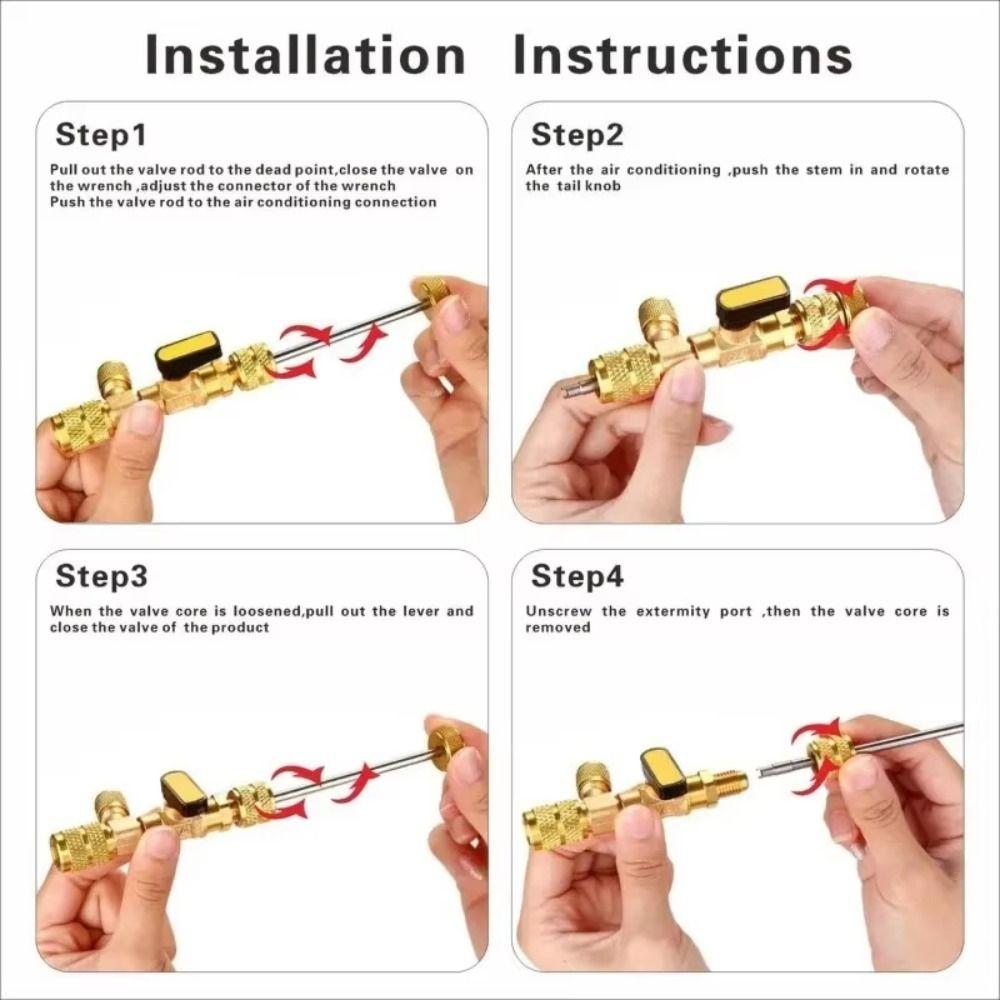 Installation Instructions

Step1

Pull out the valve rod to the dead point,close the valve on the wrench ,adjust the connector of the wrench
Push the valve rod to the air conditioning connection

Step2

After the air conditioning ,push the stem in and rotate the tail knob

Step3

When the valve core is loosened,pull out the lever and close the valve of the product

Step4

Unscrew the extermity port ,then the valve core is removed