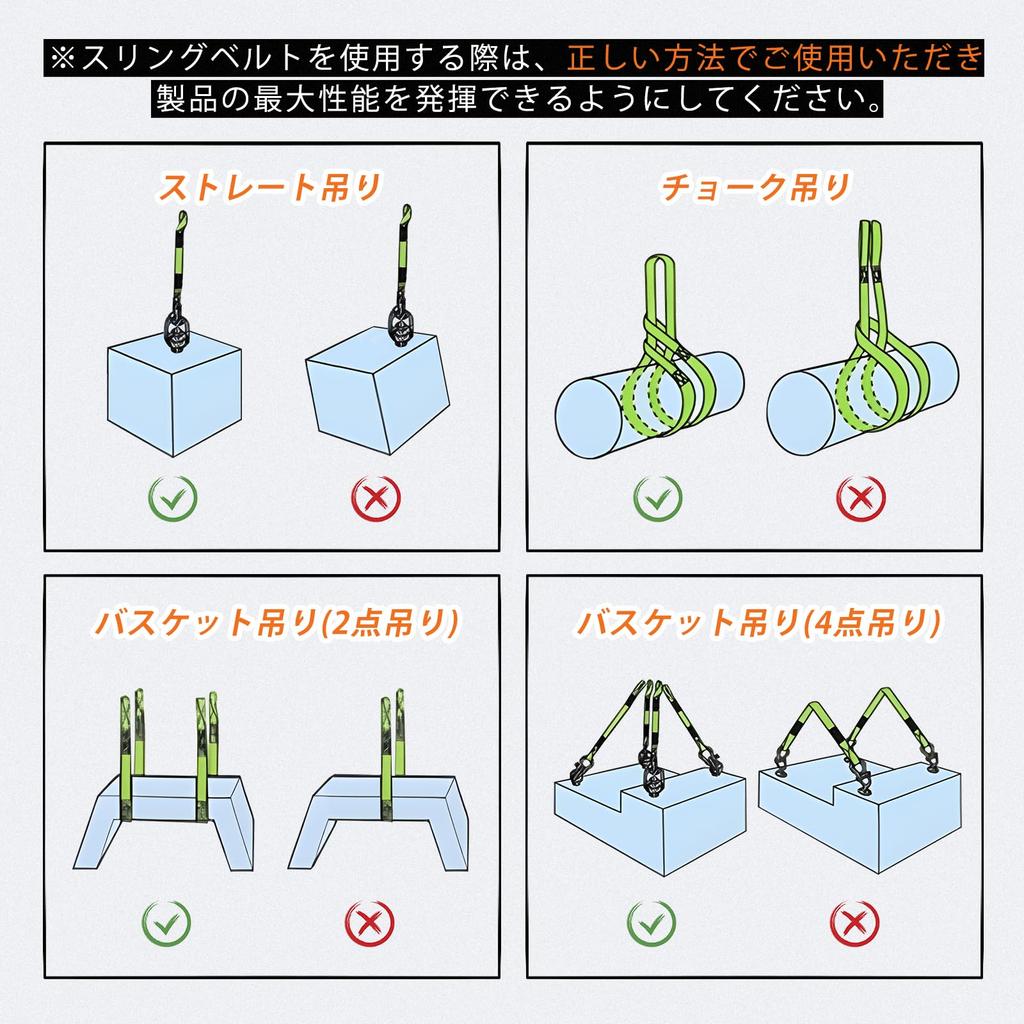 ※スリングベルトを使用する際は、正しい方法でご使用いただき製品の最大性能を発揮できるようにしてください。

ストレート吊り

チョーク吊り

バスケット吊り(2点吊り)

バスケット吊り(4点吊り)