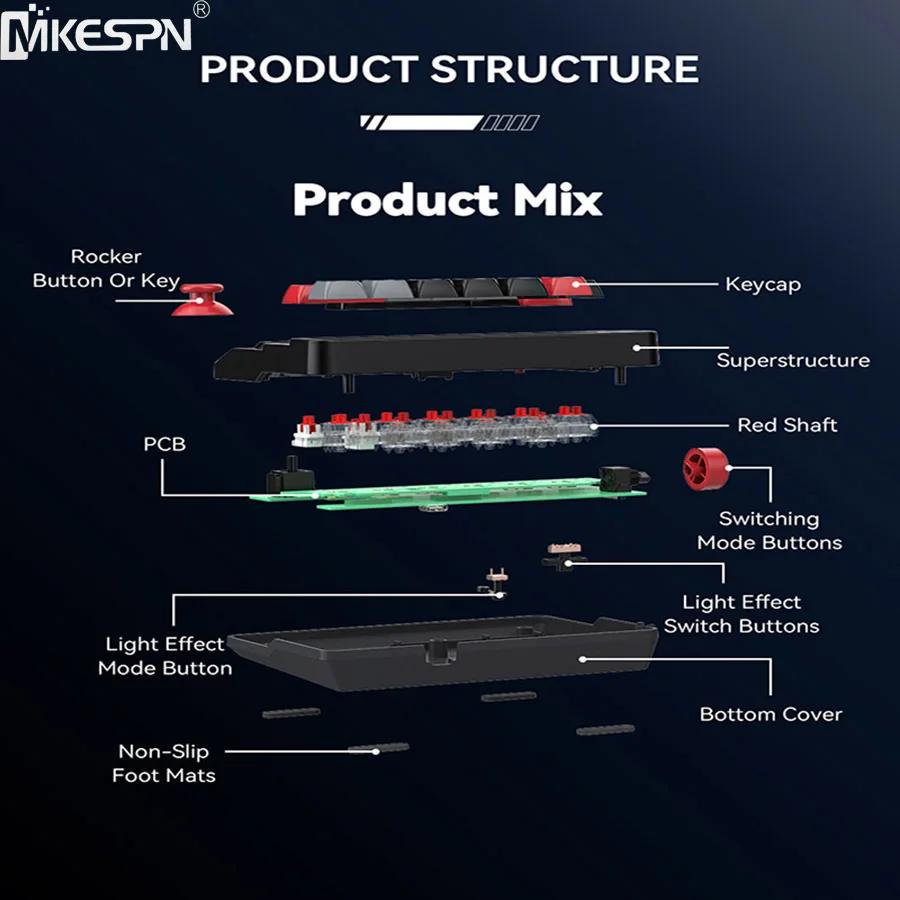 MKESPN®

PRODUCT STRUCTURE

Product Mix

Rocker Button Or Key

Keycap

Superstructure

Red Shaft

PCB

Switching Mode Buttons

Light Effect Switch Buttons

Light Effect Mode Button

Bottom Cover

Non-Slip Foot Mats