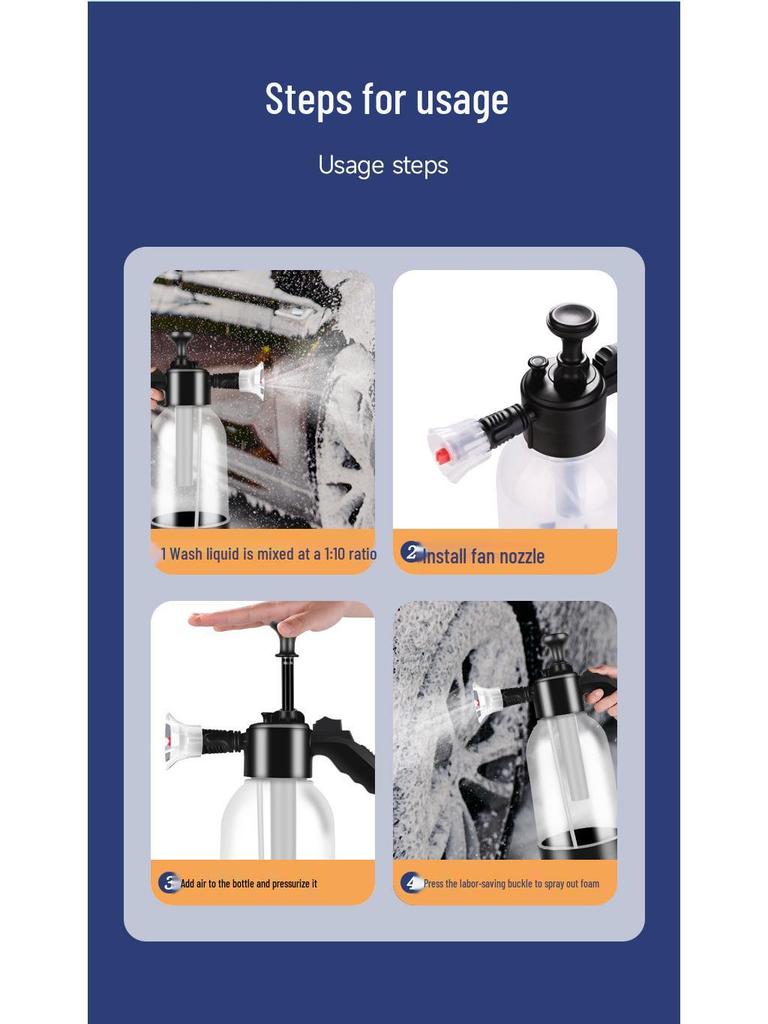 Steps for usage

Usage steps

1 Wash liquid is mixed at a 1:10 ratio

2 Install fan nozzle

3 Add air to the bottle and pressurize it

4 Press the labor-saving buckle to spray out foam