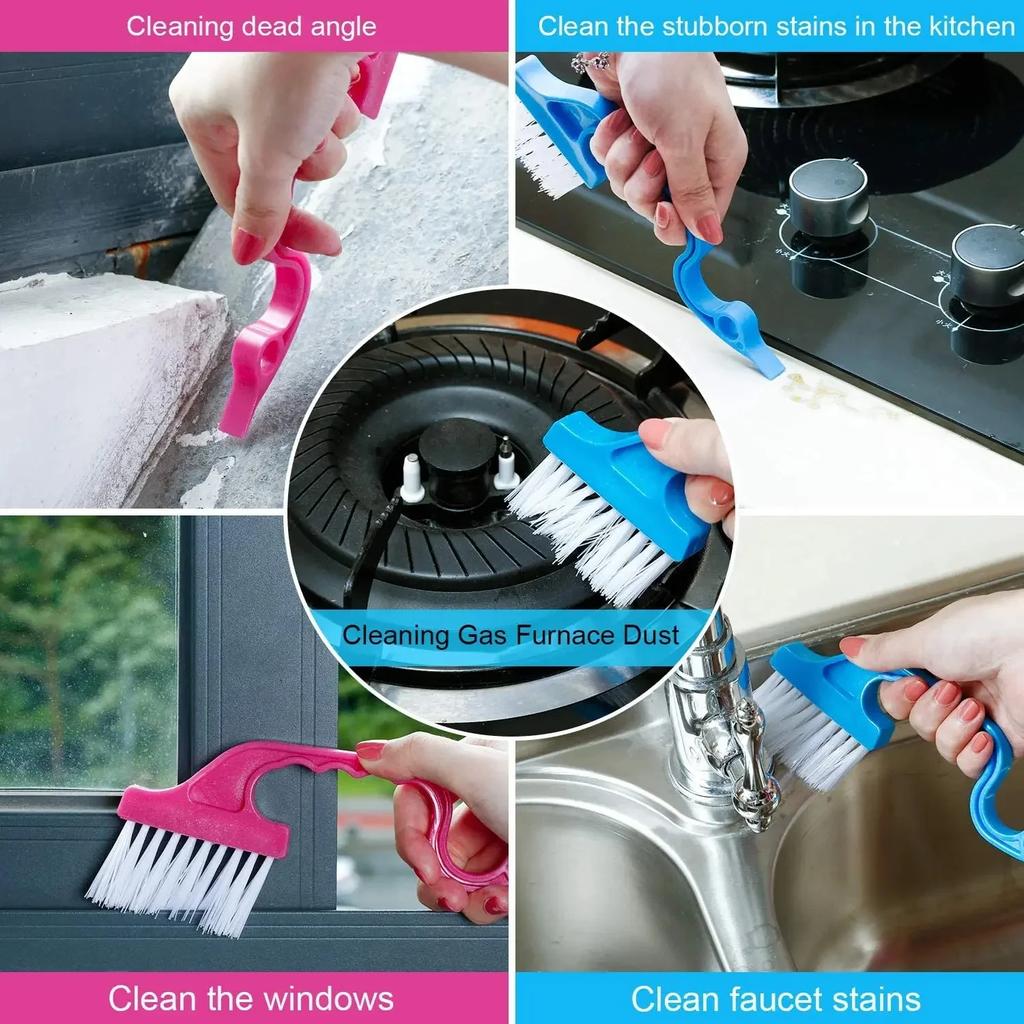 Cleaning dead angle

Clean the stubborn stains in the kitchen

Cleaning Gas Furnace Dust

Clean the windows

Clean faucet stains