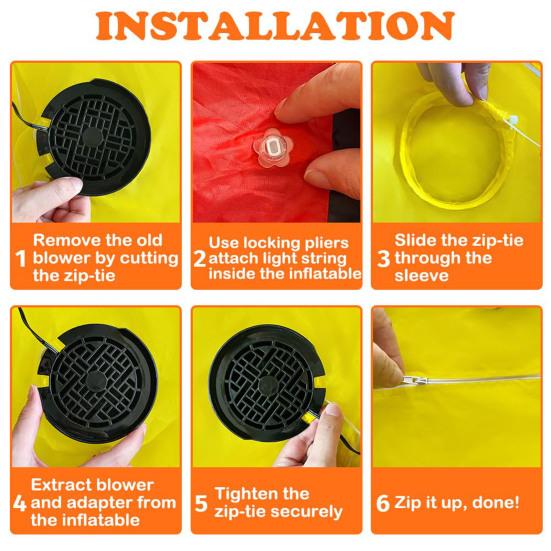 INSTALLATION

1 Remove the old blower by cutting the zip-tie

2 Use locking pliers attach light string inside the inflatable

3 Slide the zip-tie through the sleeve

4 Extract blower and adapter from the inflatable

5 Tighten the zip-tie securely

6 Zip it up, done!