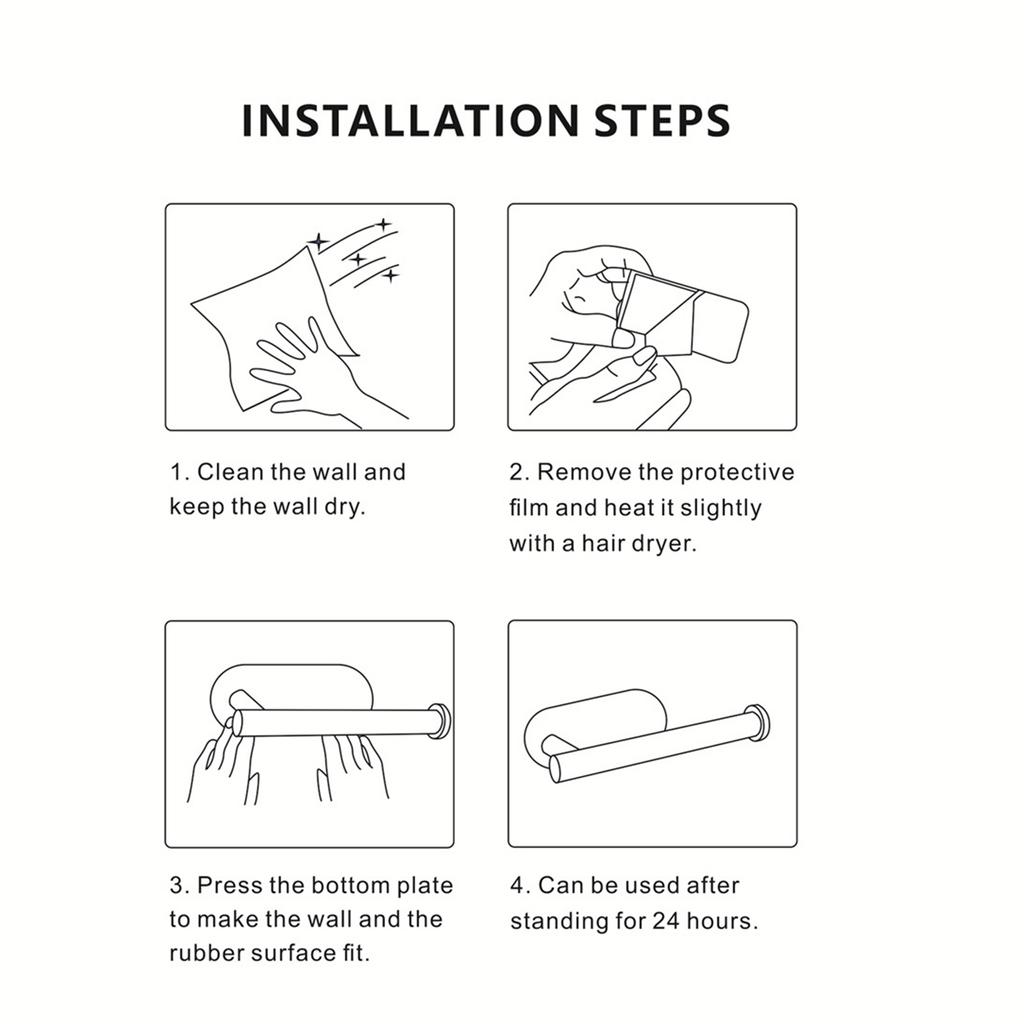 INSTALLATION STEPS

1. Clean the wall and keep the wall dry.

2. Remove the protective film and heat it slightly with a hair dryer.

3. Press the bottom plate to make the wall and the rubber surface fit.

4. Can be used after standing for 24 hours.