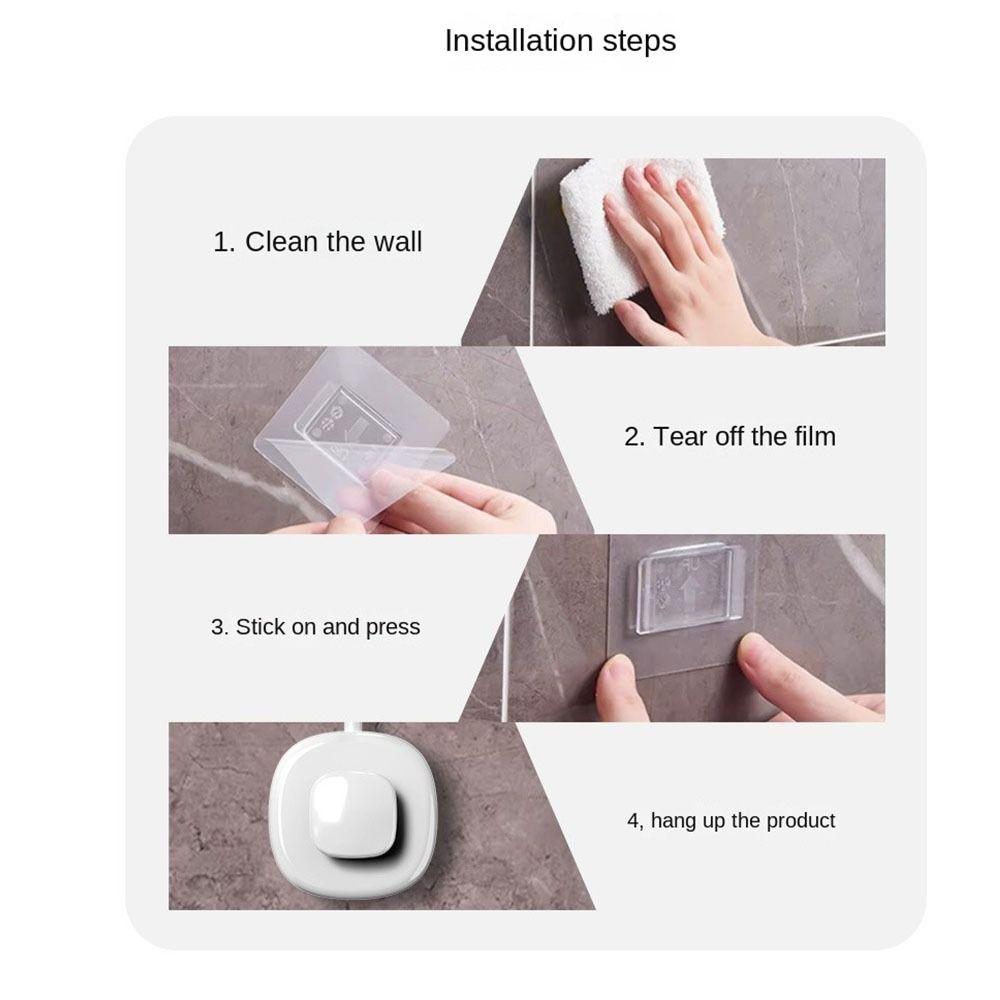 Installation steps

1. Clean the wall

2. Tear off the film

3. Stick on and press

4, hang up the product