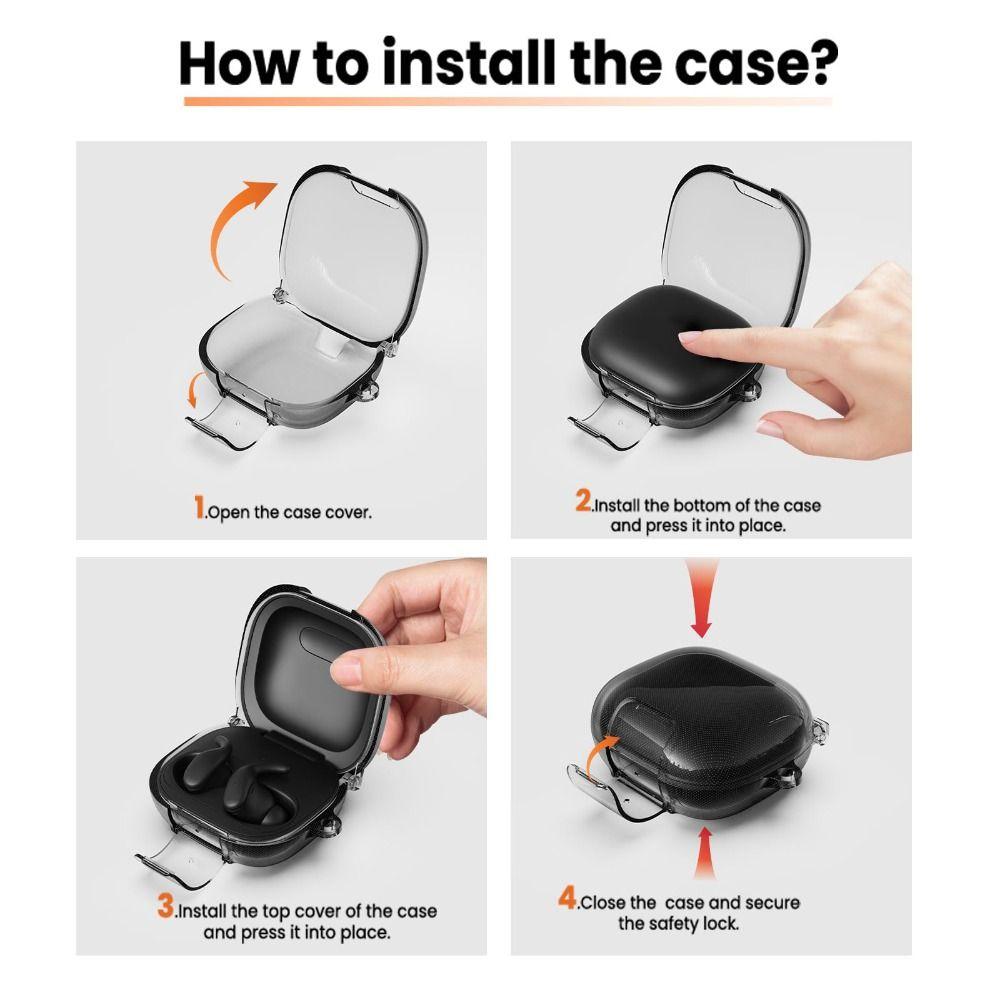 How to install the case?

1.Open the case cover.

2.Install the bottom of the case and press it into place.

3.Install the top cover of the case and press it into place.

4.Close the  case and secure the safety lock.