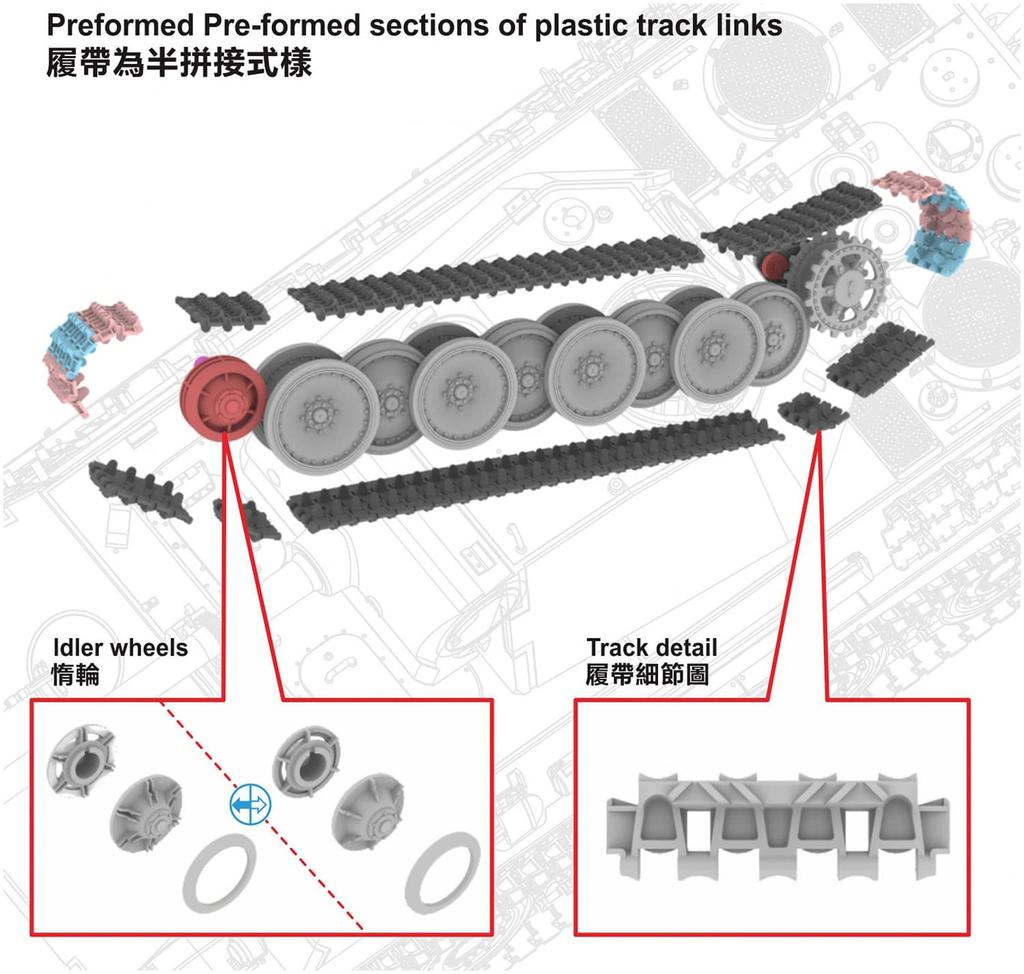 Preformed Pre-formed sections of plastic track links
履帶為半拼接式樣

Idler wheels
惰輪

Track detail
履帶細節圖