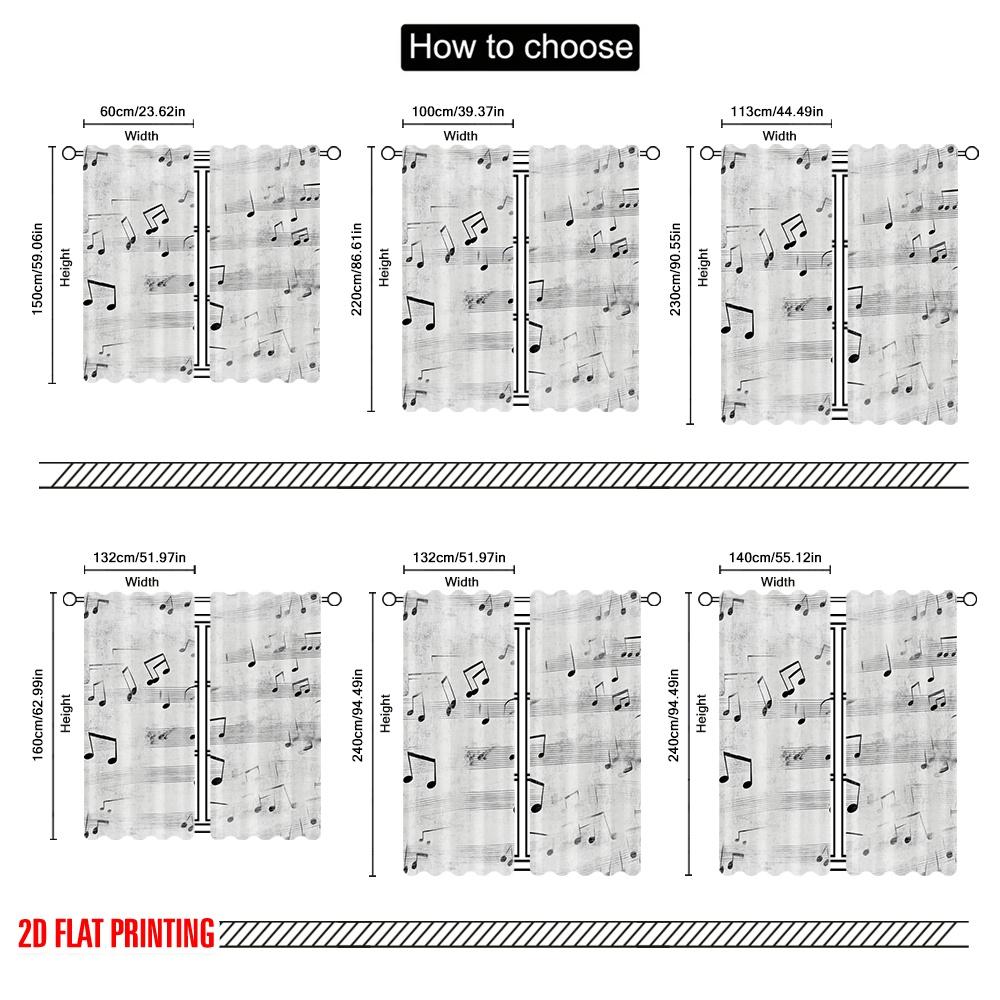 How to choose

60cm/23.62in
Width
150cm/59.06in
Height

100cm/39.37in
Width
220cm/86.61in
Height

113cm/44.49in
Width
230cm/90.55in
Height

132cm/51.97in
Width
160cm/62.99in
Height

132cm/51.97in
Width
240cm/94.49in
Height

140cm/55.12in
Width
240cm/94.49in
Height

2D FLAT PRINTING