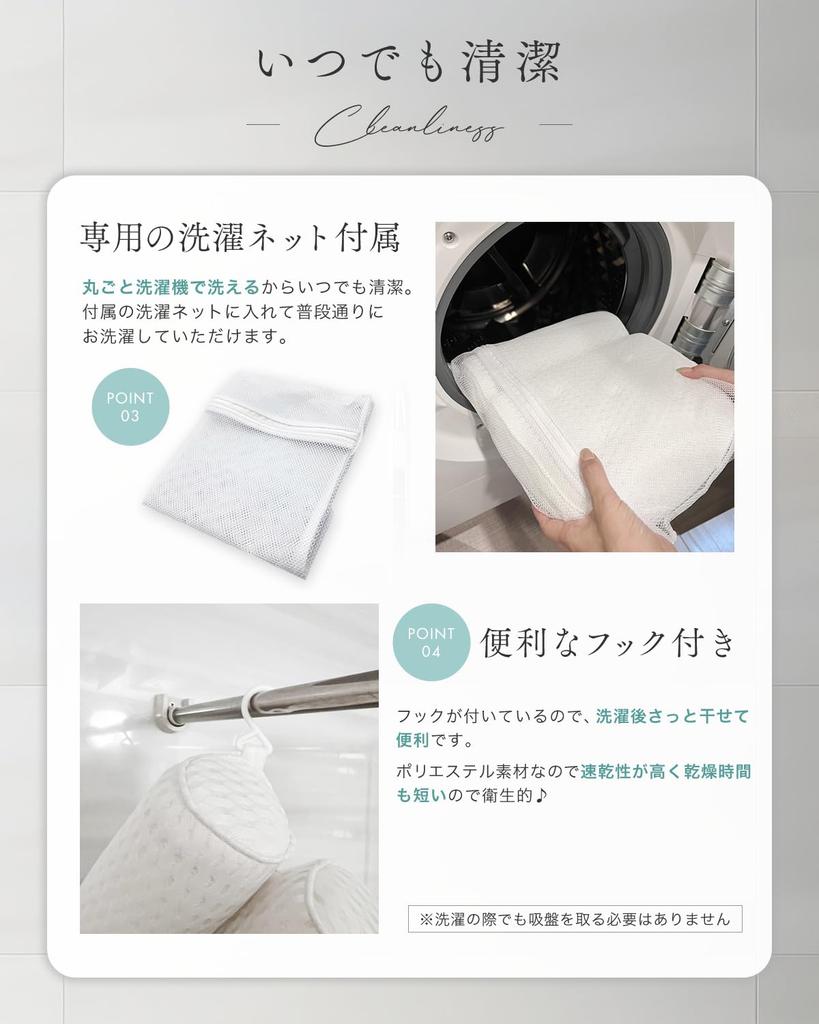 いつでも清潔

Cleanliness

専用の洗濯ネット付属

丸ごと洗濯機で洗えるからいつでも清潔。付属の洗濯ネットに入れて普段通りにお洗濯していただけます。

POINT 03

POINT 04

便利なフック付き

フックが付いているので、洗濯後さっと干せて便利です。

ポリエステル素材なので速乾性が高く乾燥時間も短いので衛生的♪

※洗濯の際でも吸盤を取る必要はありません