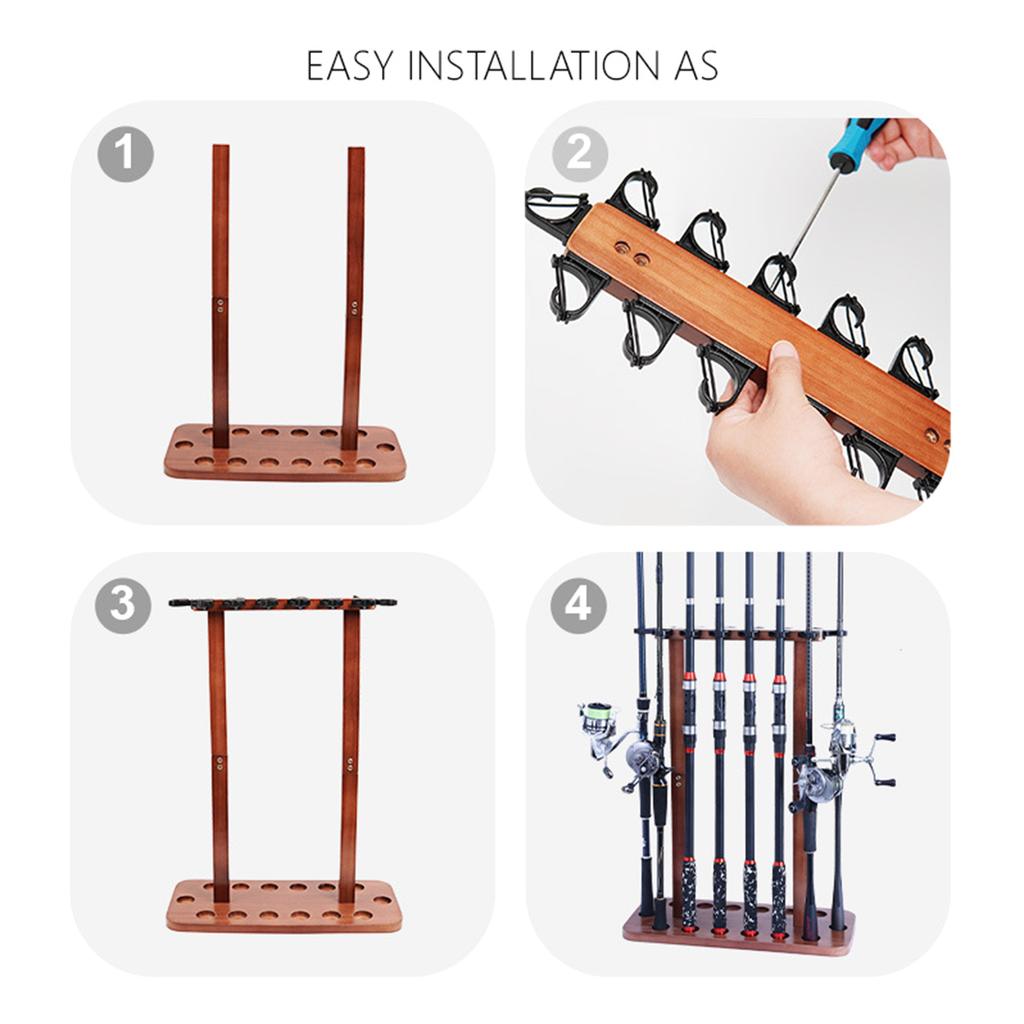 EASY INSTALLATION AS

1

2

3

4