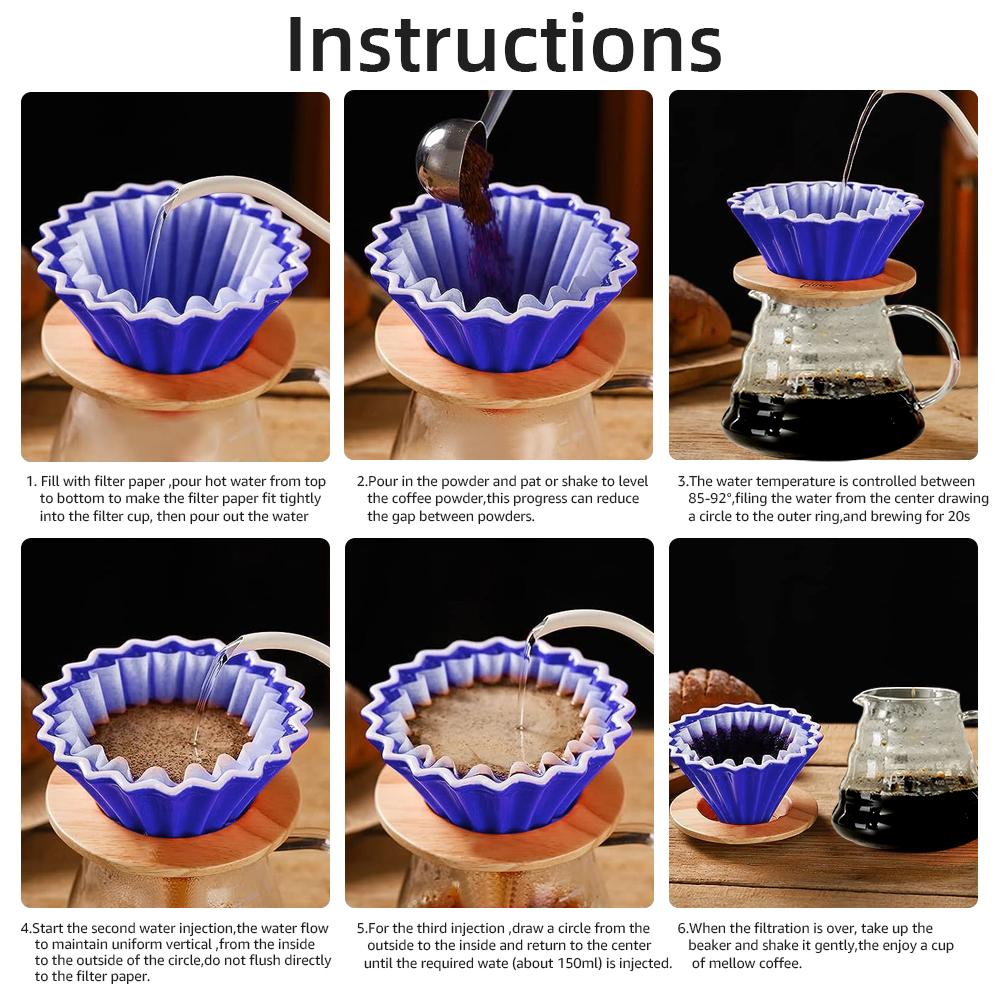 Instructions

1. Fill with filter paper ,pour hot water from top to bottom to make the filter paper fit tightly into the filter cup, then pour out the water

2.Pour in the powder and pat or shake to level the coffee powder,this progress can reduce the gap between powders.

3.The water temperature is controlled between 85-92°,filing the water from the center drawing a circle to the outer ring,and brewing for 20s

4.Start the second water injection,the water flow to maintain uniform vertical ,from the inside to the outside of the circle,do not flush directly to the filter paper.

5.For the third injection ,draw a circle from the outside to the inside and return to the center until the required wate (about 150ml) is injected.

6.When the filtration is over, take up the beaker and shake it gently,the enjoy a cup of mellow coffee.