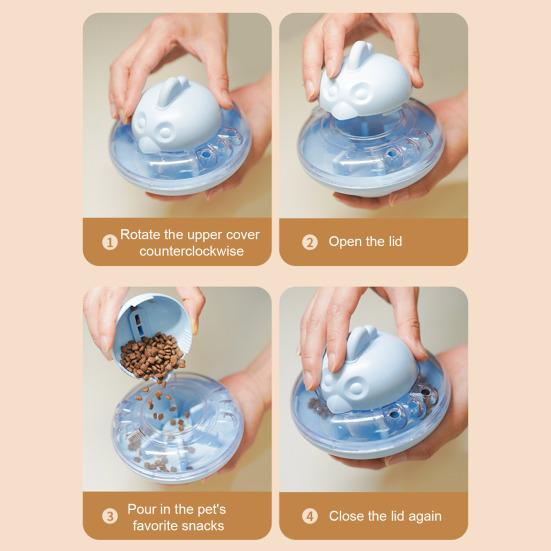 1 Rotate the upper cover counterclockwise

2 Open the lid

3 Pour in the pet's favorite snacks

4 Close the lid again