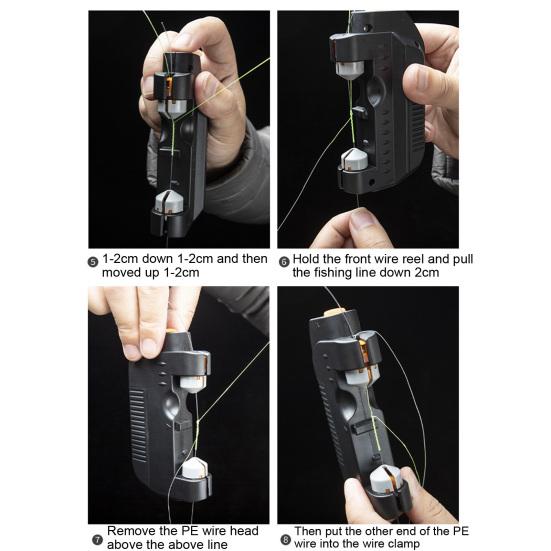 ❺ 1-2cm down 1-2cm and then moved up 1-2cm

❻ Hold the front wire reel and pull the fishing line down 2cm

❼ Remove the PE wire head above the above line

❽ Then put the other end of the PE wire into the wire clamp