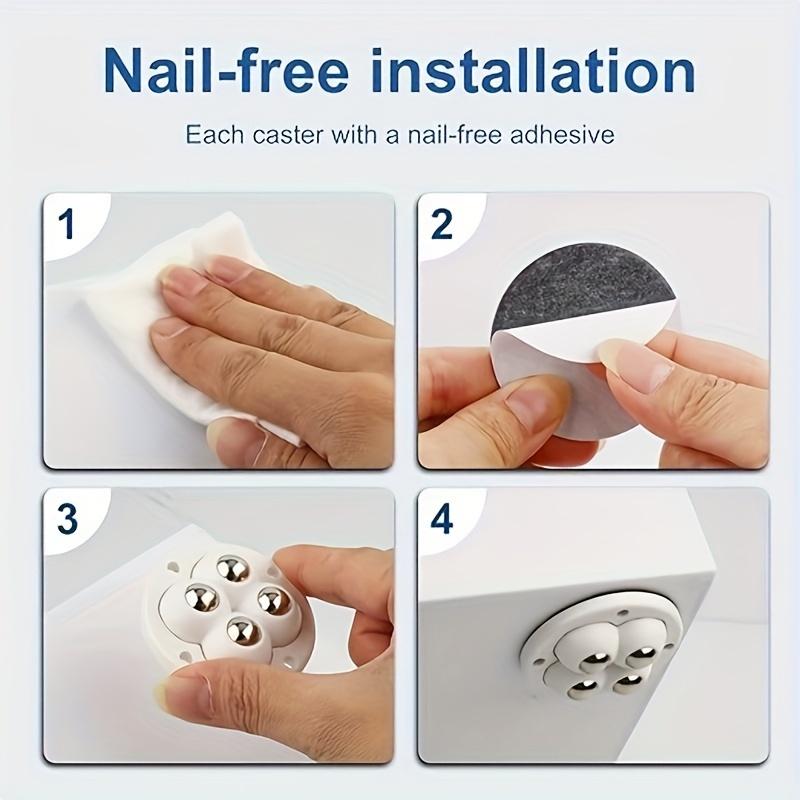 Nail-free installation

Each caster with a nail-free adhesive

1

2

3

4