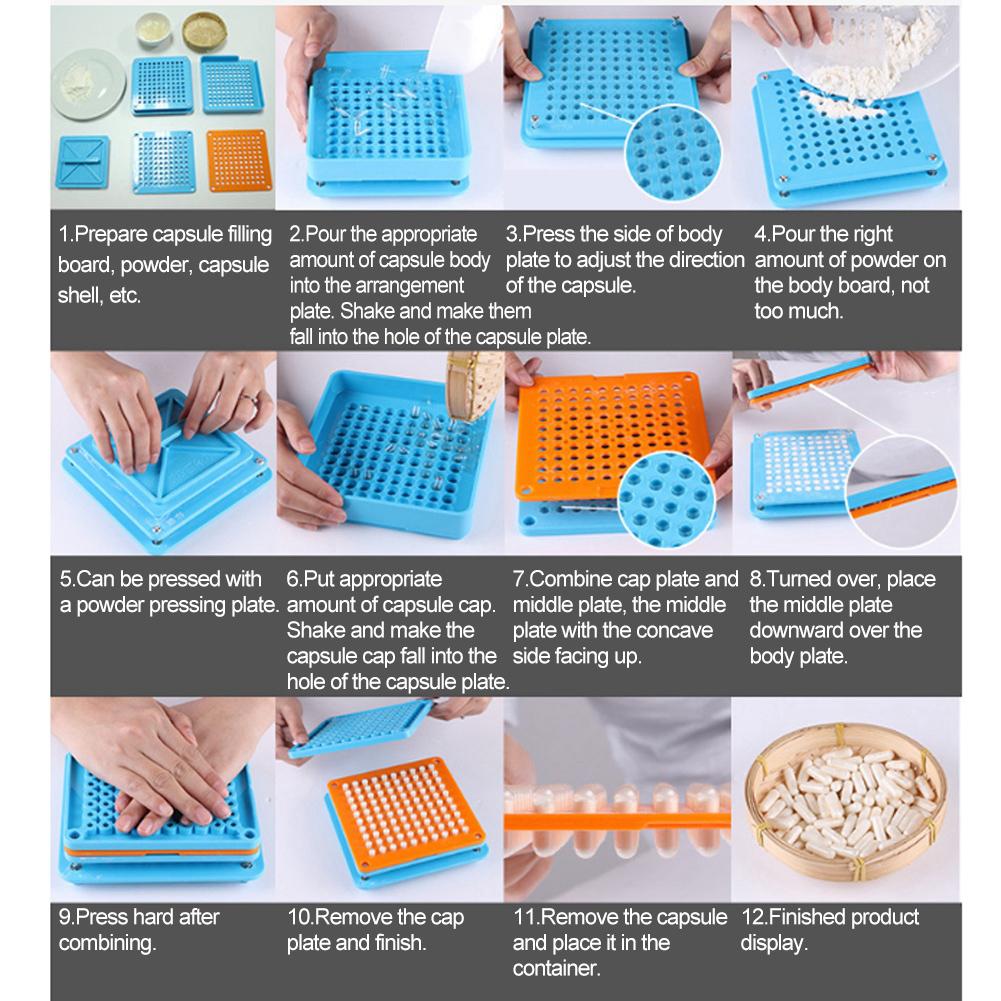 1.Prepare capsule filling board, powder, capsule shell, etc.

2.Pour the appropriate amount of capsule body into the arrangement plate. Shake and make them fall into the hole of the capsule plate.

3.Press the side of body plate to adjust the direction of the capsule.

4.Pour the right amount of powder on the body board, not too much.

5.Can be pressed with a powder pressing plate.

6.Put appropriate amount of capsule cap. Shake and make the capsule cap fall into the hole of the capsule plate.

7.Combine cap plate and middle plate, the middle plate with the concave side facing up.

8.Turned over, place the middle plate downward over the body plate.

9.Press hard after combining.

10.Remove the cap plate and finish.

11.Remove the capsule and place it in the container.

12.Finished product display.