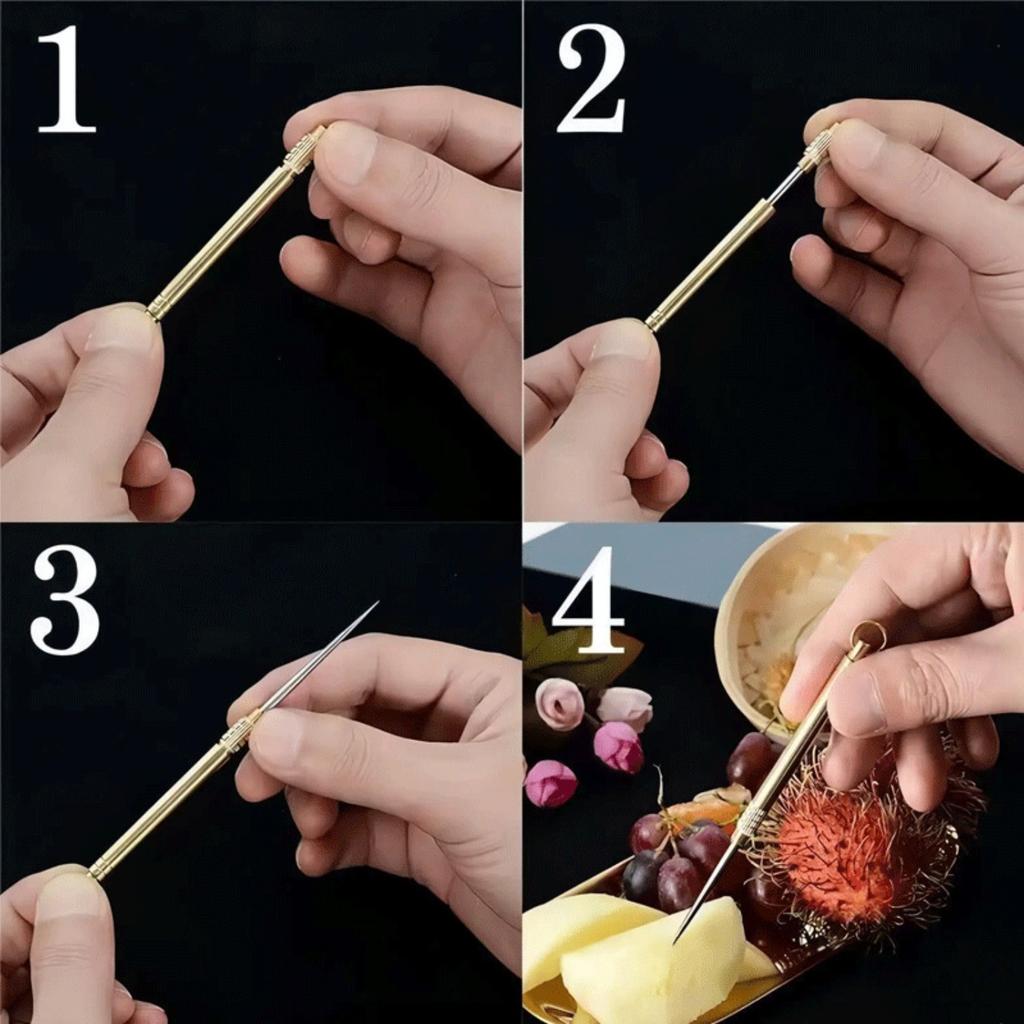 1

2

3

4