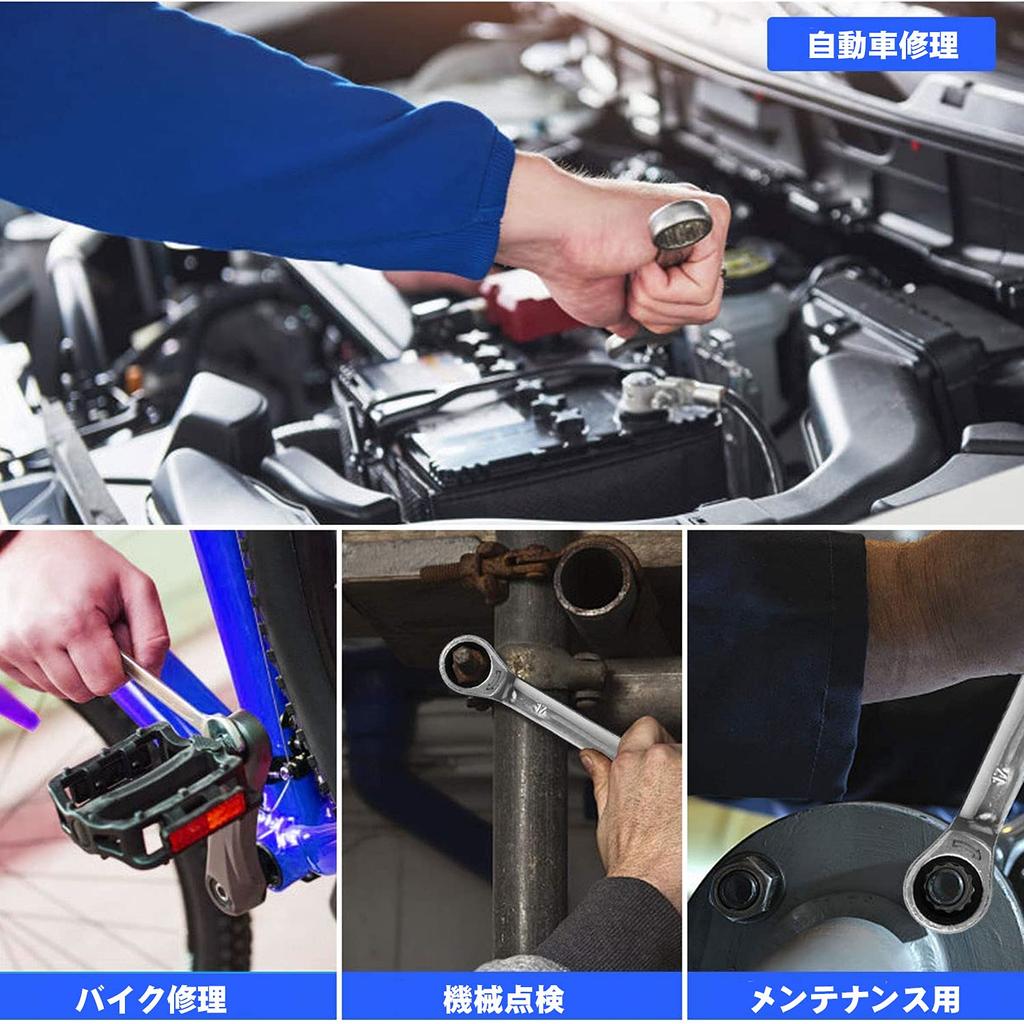 自動車修理

バイク修理

機械点検

メンテナンス用