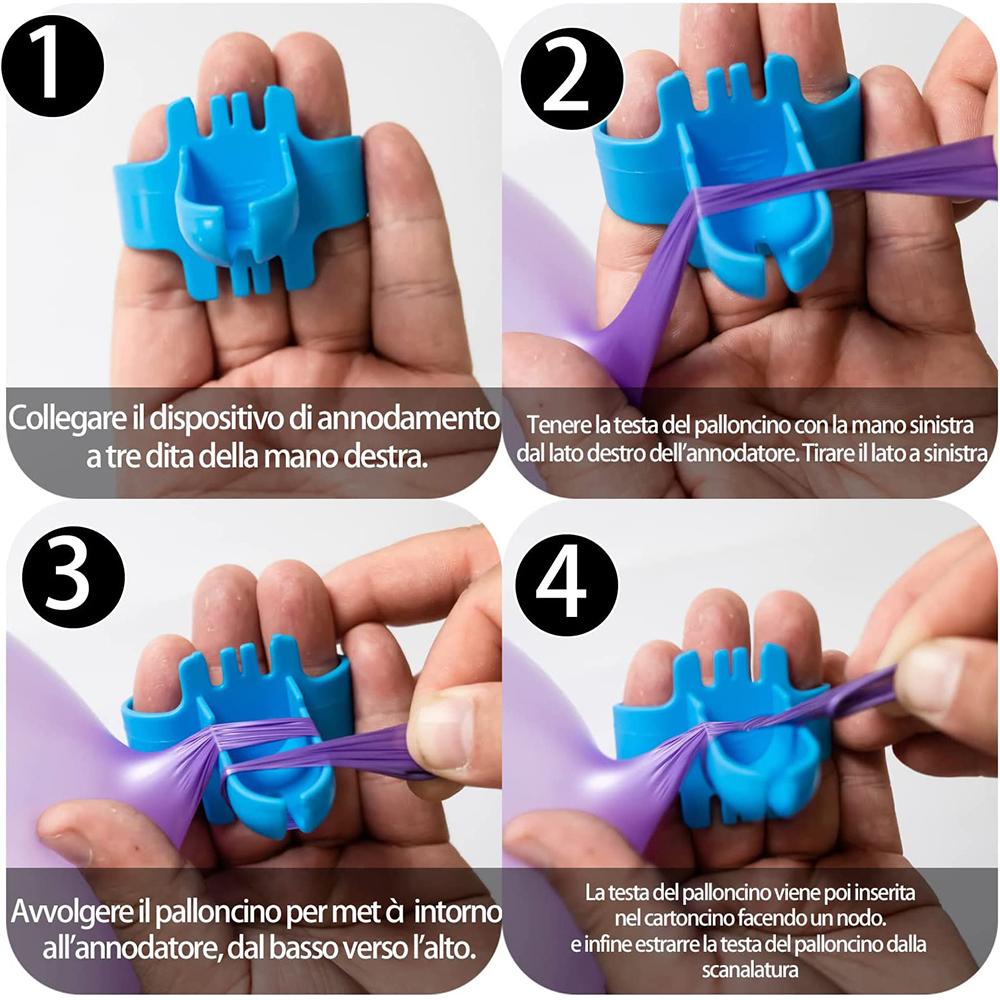 1

Collegare il dispositivo di annodamento a tre dita della mano destra.

2

Tenere la testa del palloncino con la mano sinistra dal lato destro dell'annodatore. Tirare il lato a sinistra

3

Avvolgere il palloncino per met à intorno all'annodatore, dal basso verso l'alto.

4

La testa del palloncino viene poi inserita nel cartoncino facendo un nodo.
e infine estrarre la testa del palloncino dalla scanalatura