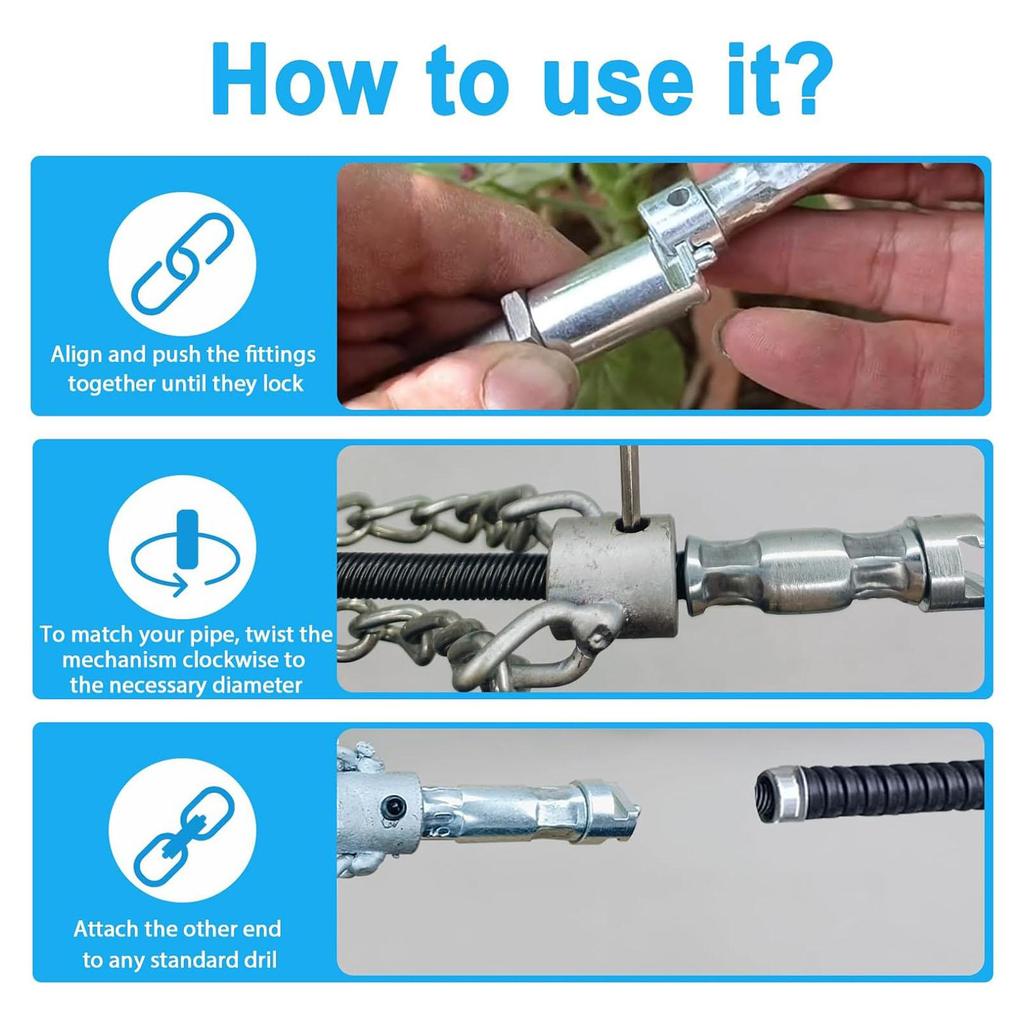 How to use it?

Align and push the fittings together until they lock

To match your pipe, twist the mechanism clockwise to the necessary diameter

Attach the other end to any standard dril