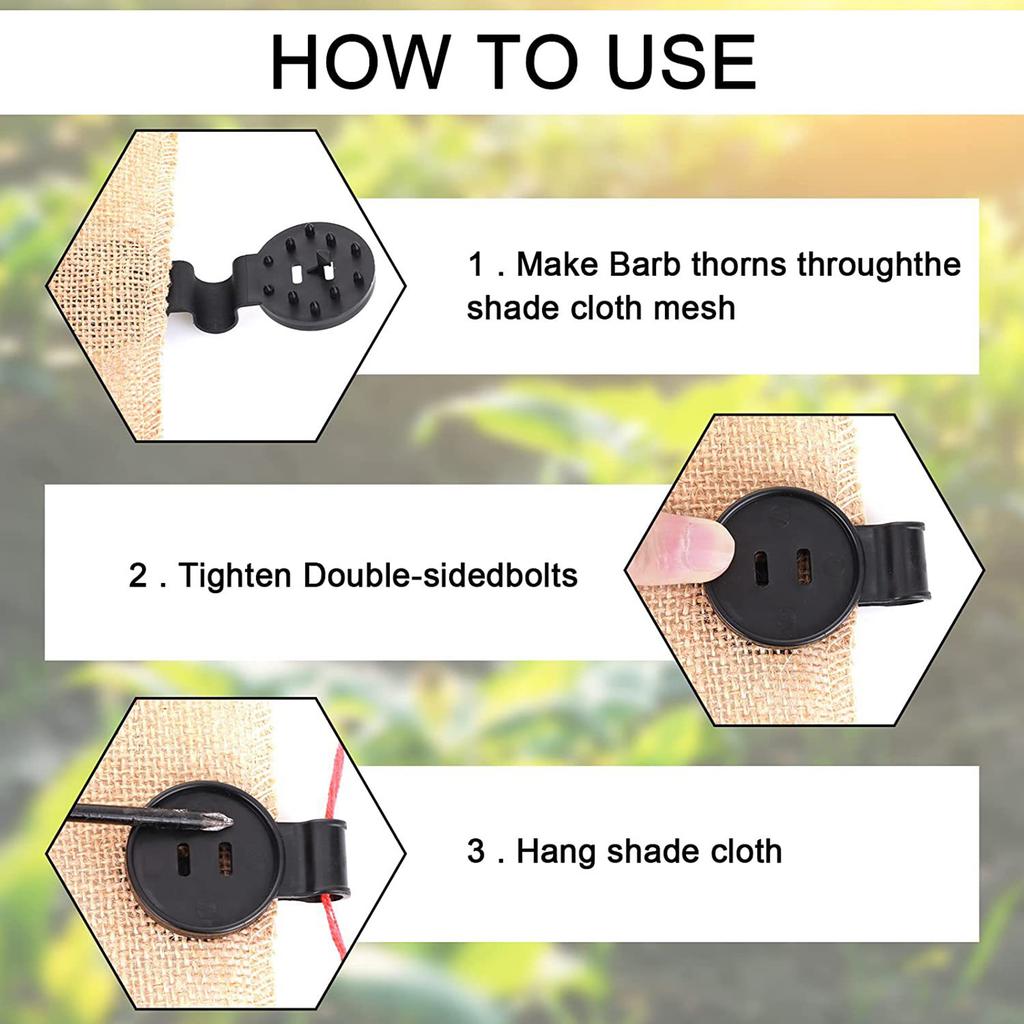 HOW TO USE

1 . Make Barb thorns throughthe shade cloth mesh

2 . Tighten Double-sidedbolts

3 . Hang shade cloth