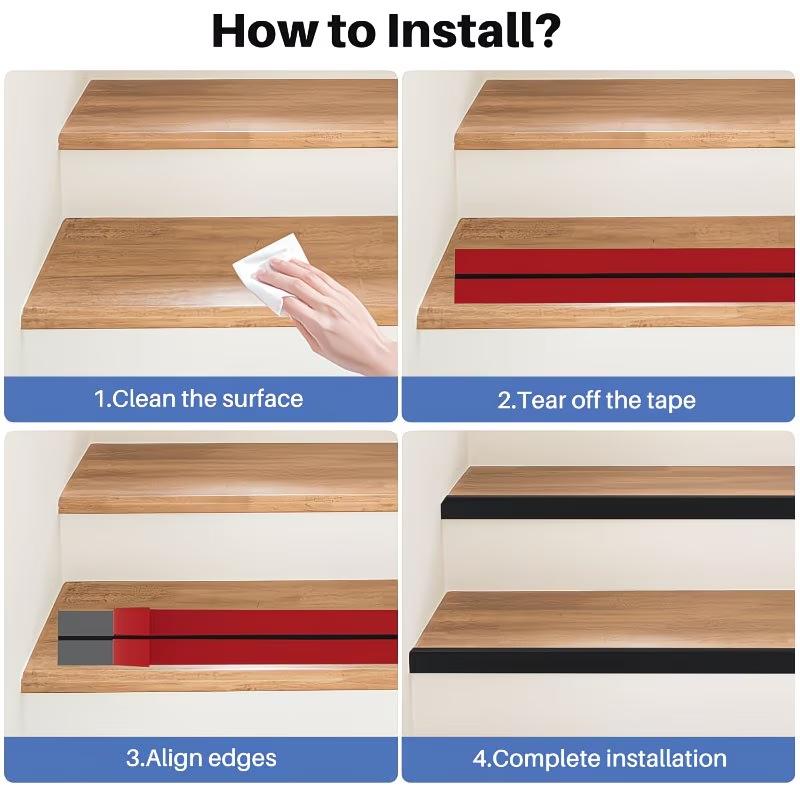 How to Install?

1.Clean the surface

2.Tear off the tape

3.Align edges

4.Complete installation