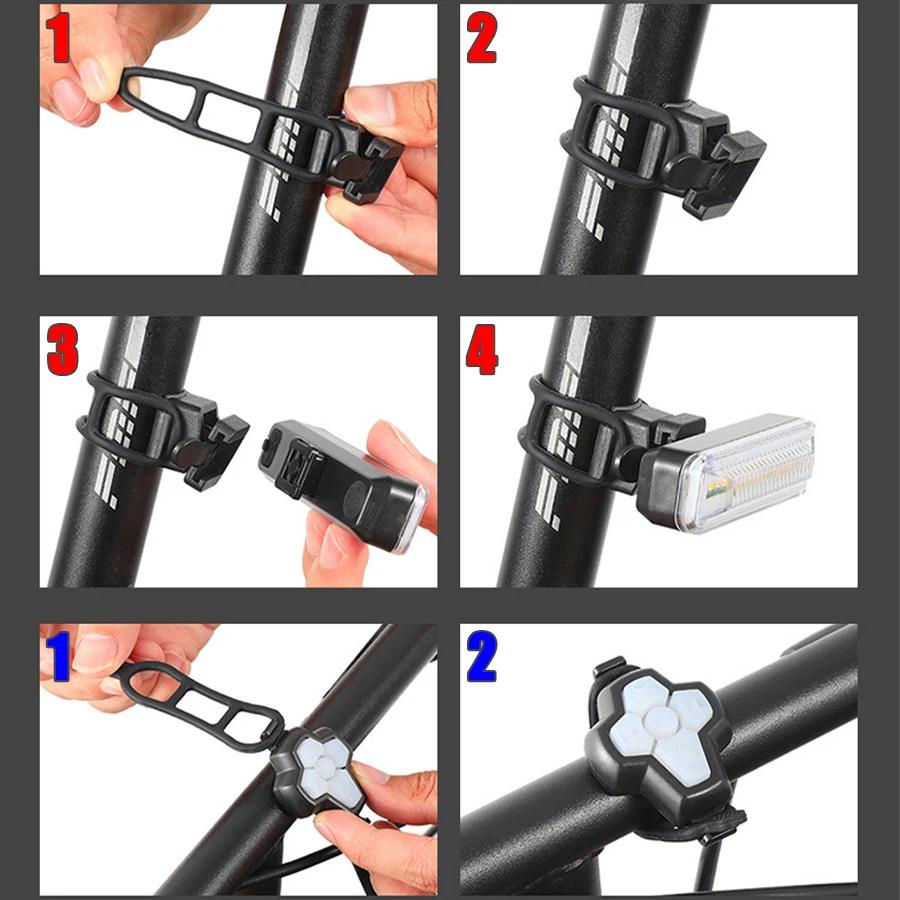 1

2

3

4

1

2